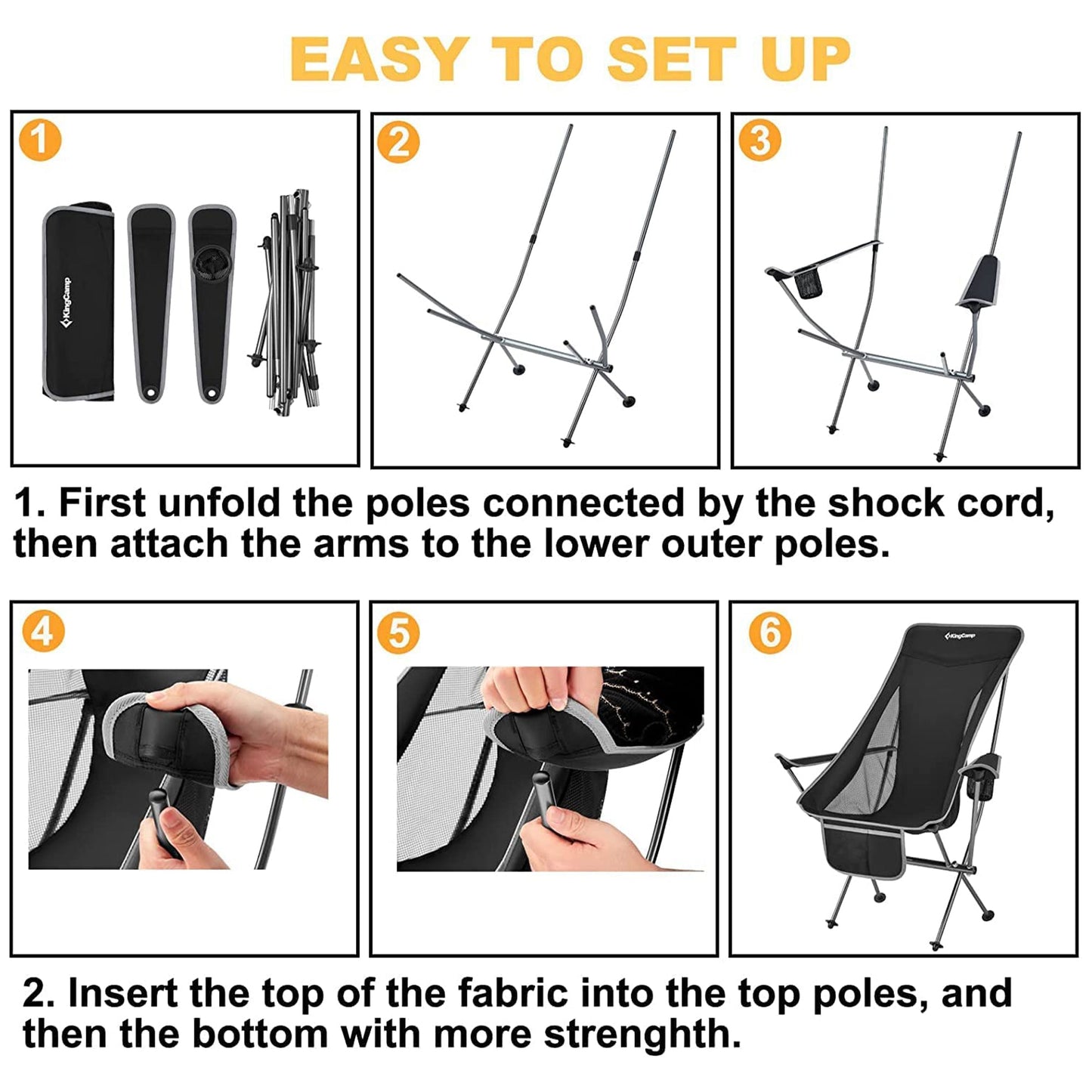 EASY TO SET UP

1

KingCamp

2

3

1. First unfold the poles connected by the shock cord, then attach the arms to the lower outer poles.

4

5

6

KingCamp

2. Insert the top of the fabric into the top poles, and then the bottom with more strenghth.