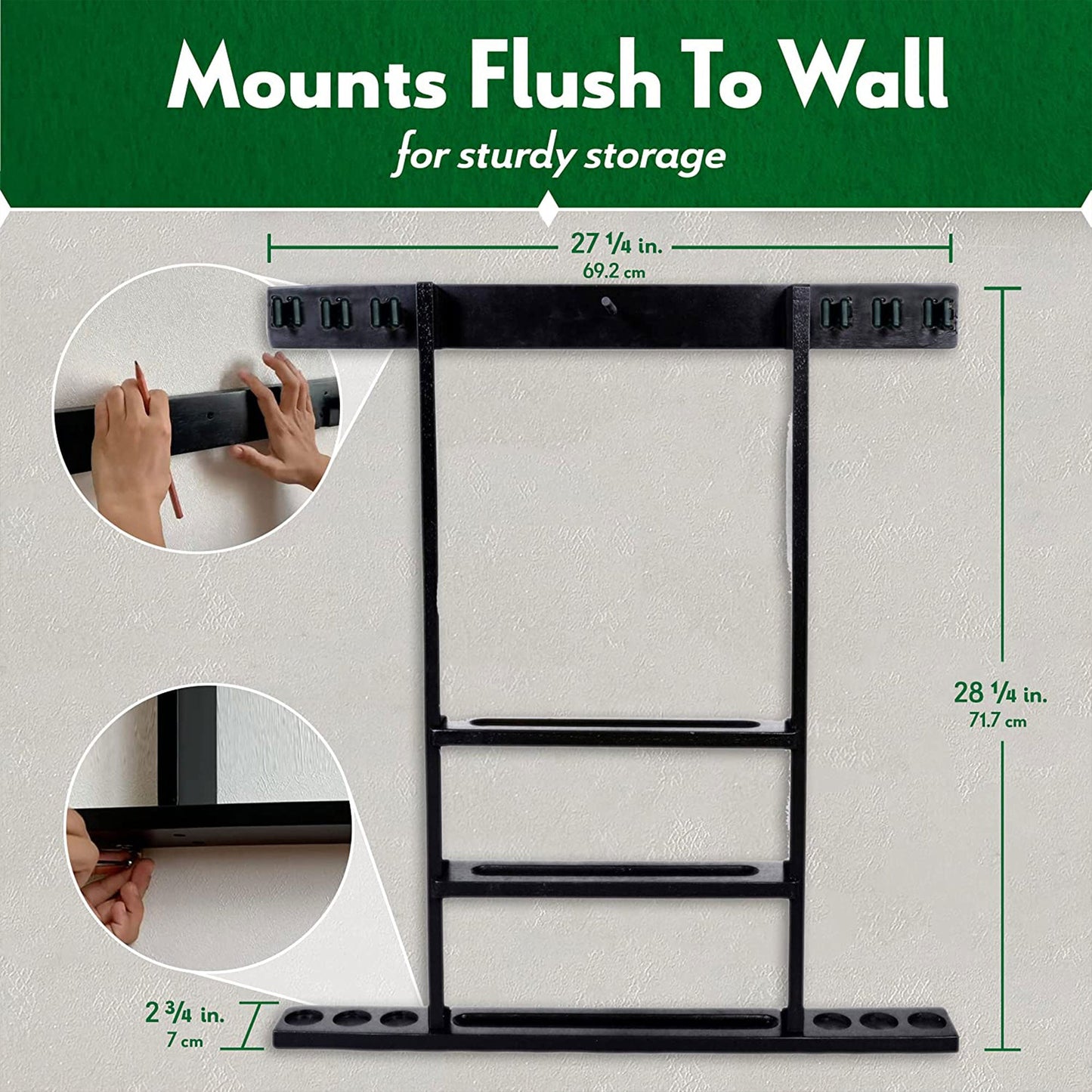 Mounts Flush To Wall

for sturdy storage

27 ¼ in.
69.2 cm

28 ¼ in.
71.7 cm

2 ¾ in.
7 cm