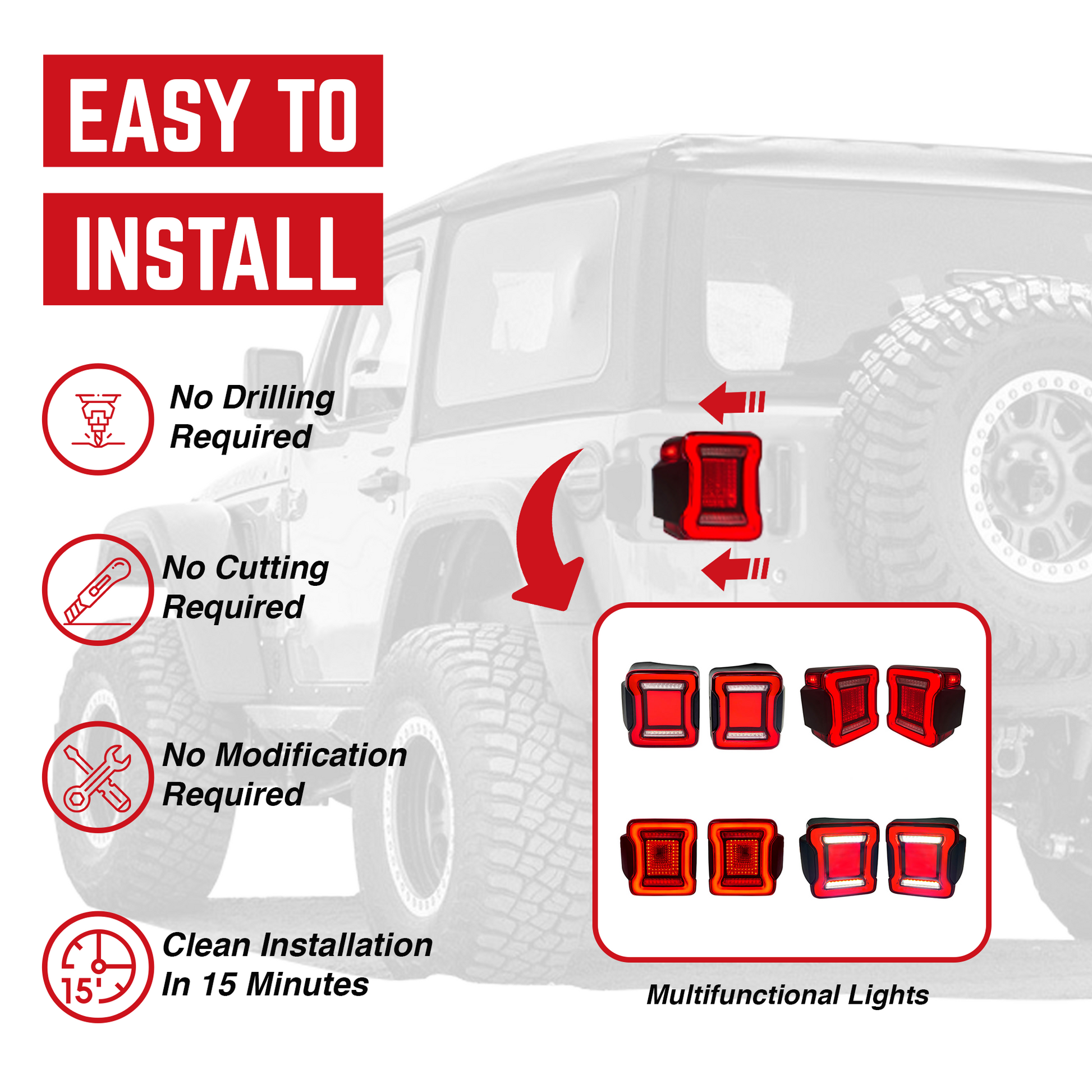 EASY TO

INSTALL

No Drilling Required

No Cutting Required

No Modification Required

15'

Clean Installation In 15 Minutes

Multifunctional Lights