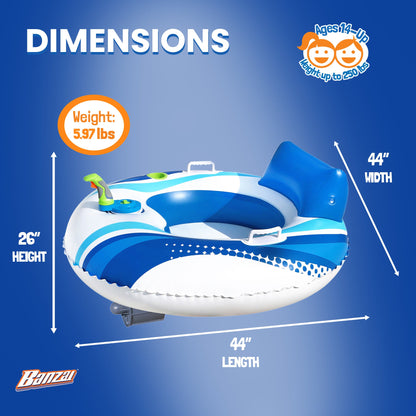 DIMENSIONS

Ages 14-Up
Weight up to 250 lbs

Weight:
5.97 lbs

44"
WIDTH

26"
HEIGHT

44"
LENGTH

Banzai