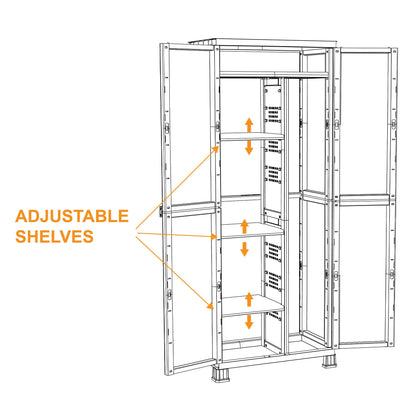 ADJUSTABLE SHELVES