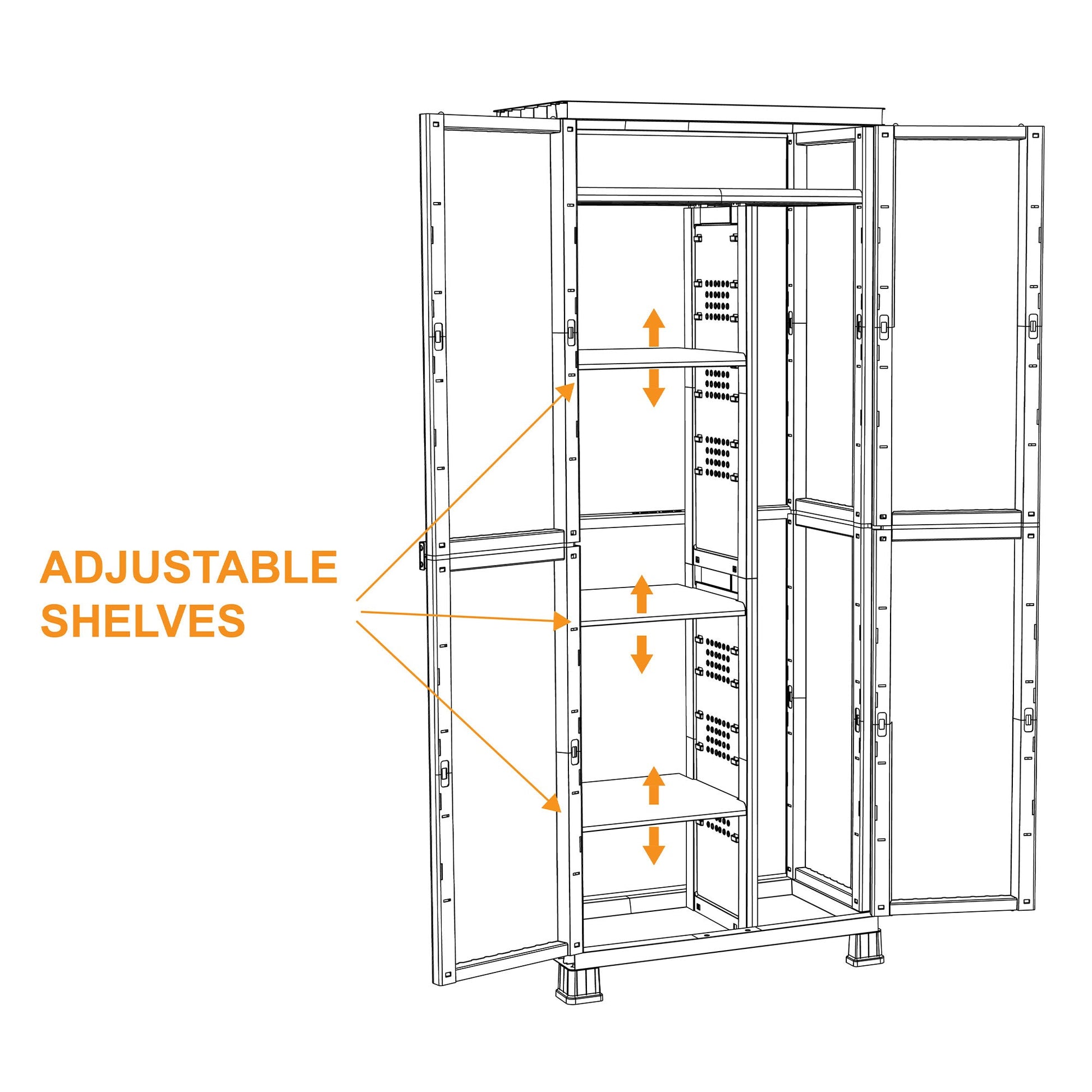 ADJUSTABLE SHELVES