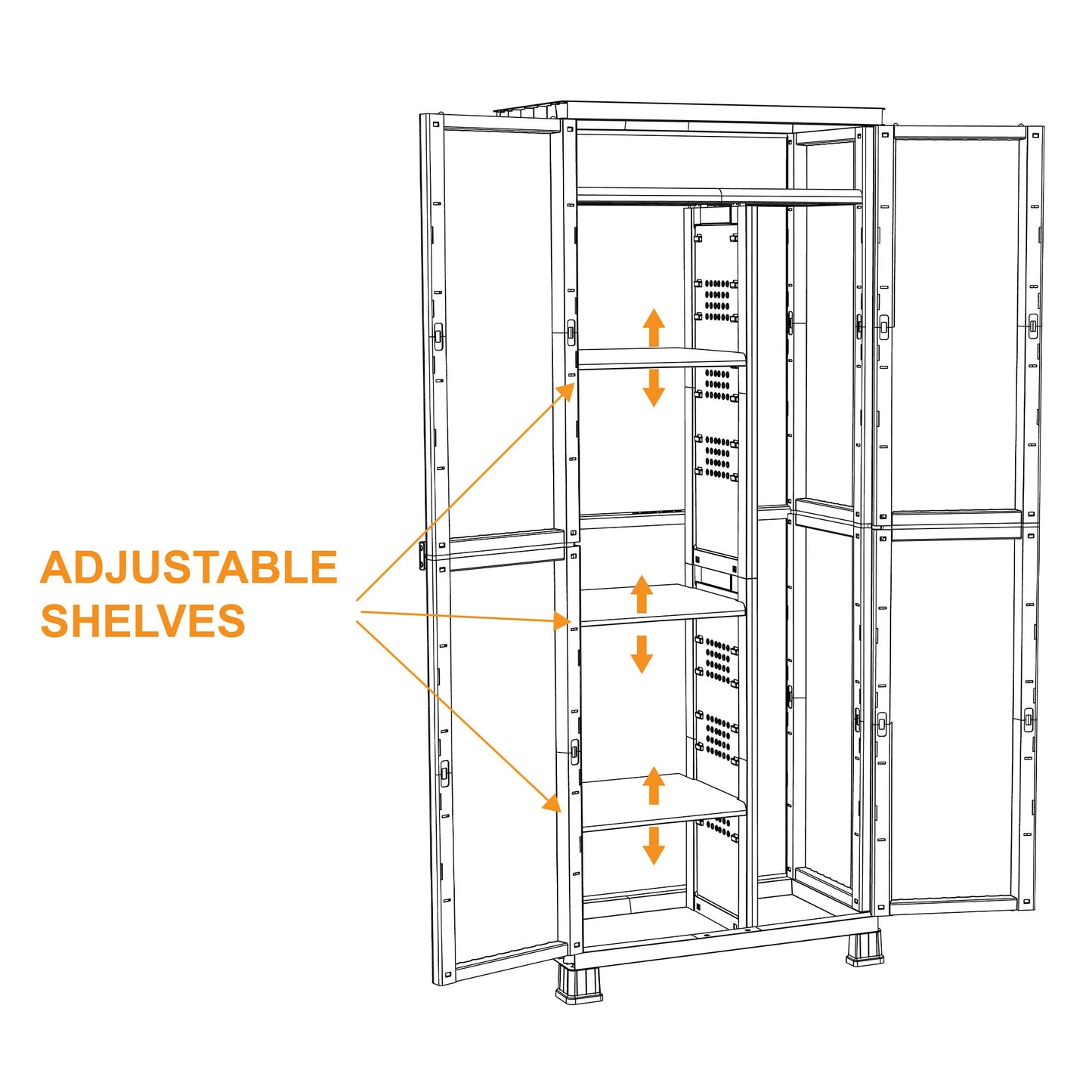 ADJUSTABLE SHELVES