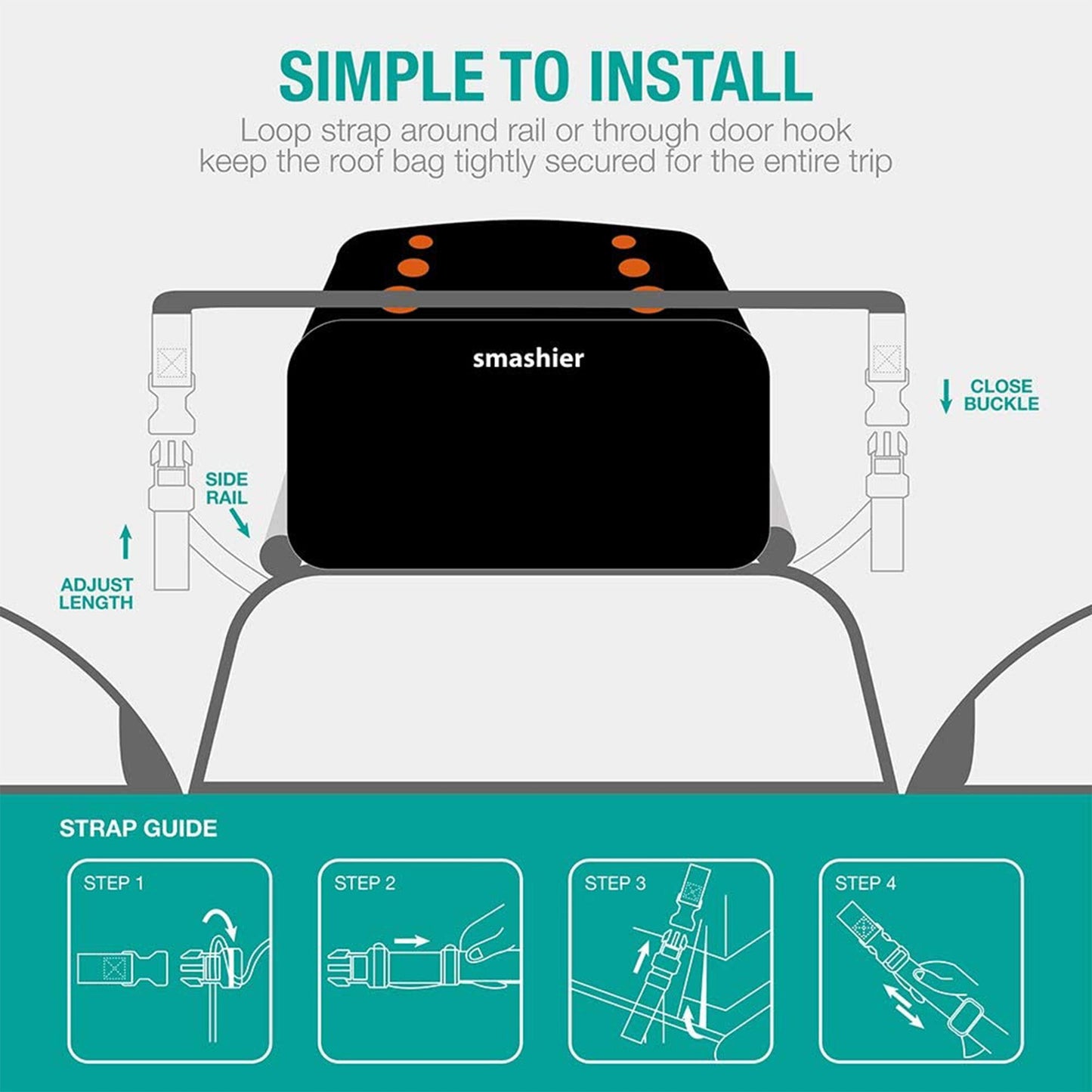 SIMPLE TO INSTALL

Loop strap around rail or through door hook keep the roof bag tightly secured for the entire trip

smashier

CLOSE BUCKLE

SIDE RAIL

ADJUST LENGTH

STRAP GUIDE

STEP 1

STEP 2

STEP 3

STEP 4