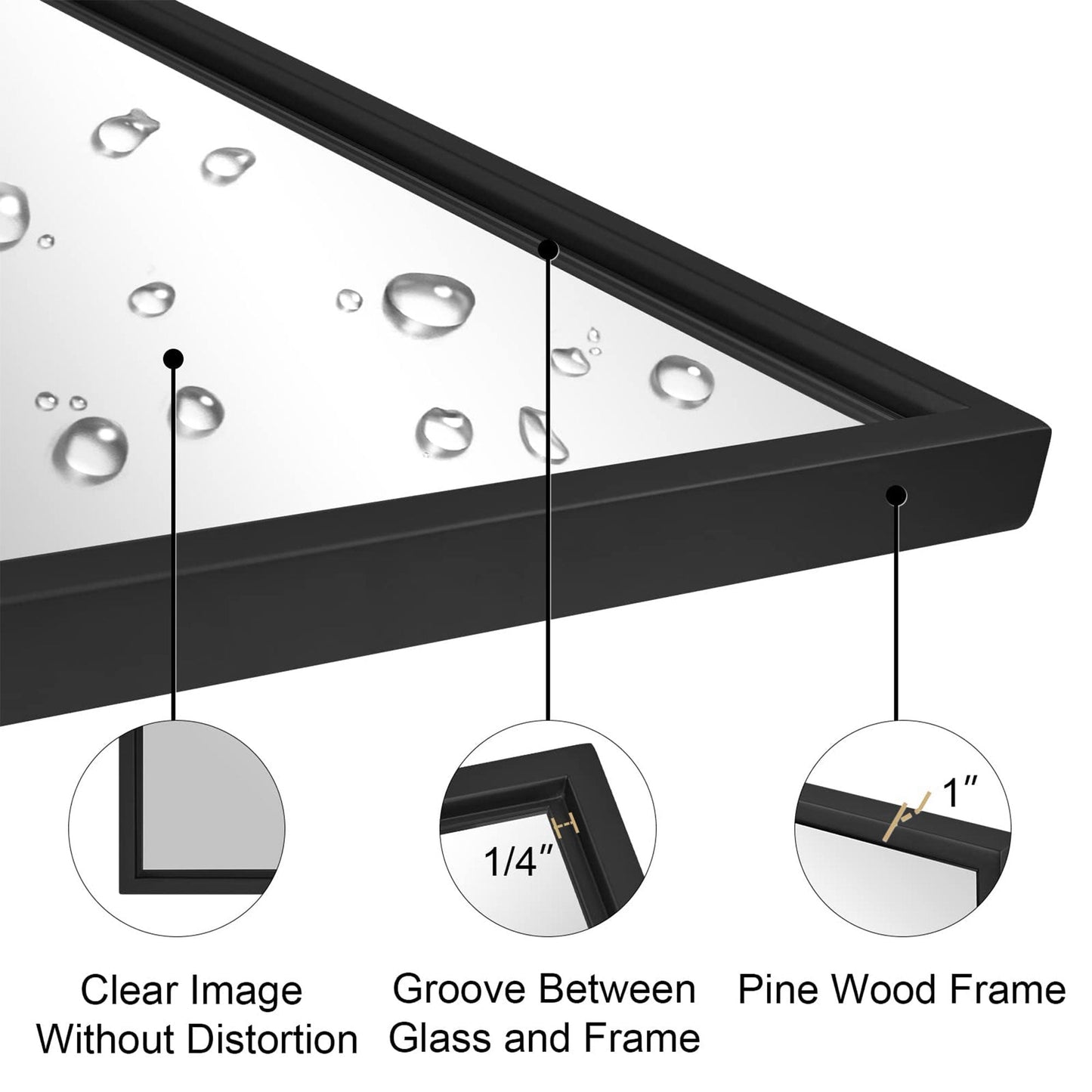 1/4″

1″

Clear Image Without Distortion

Groove Between Glass and Frame

Pine Wood Frame