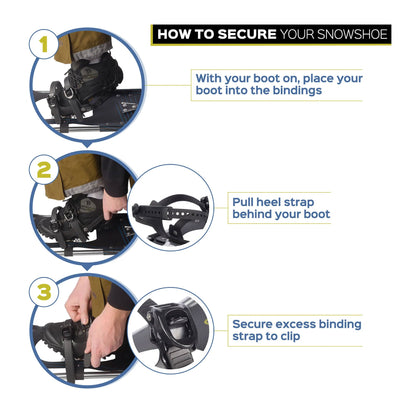 HOW TO SECURE YOUR SNOWSHOE

1

With your boot on, place your boot into the bindings

2

Pull heel strap behind your boot

3

Secure excess binding strap to clip