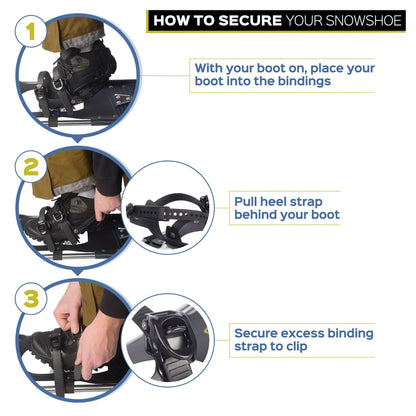 HOW TO SECURE YOUR SNOWSHOE

1

With your boot on, place your boot into the bindings

2

Pull heel strap behind your boot

3

Secure excess binding strap to clip