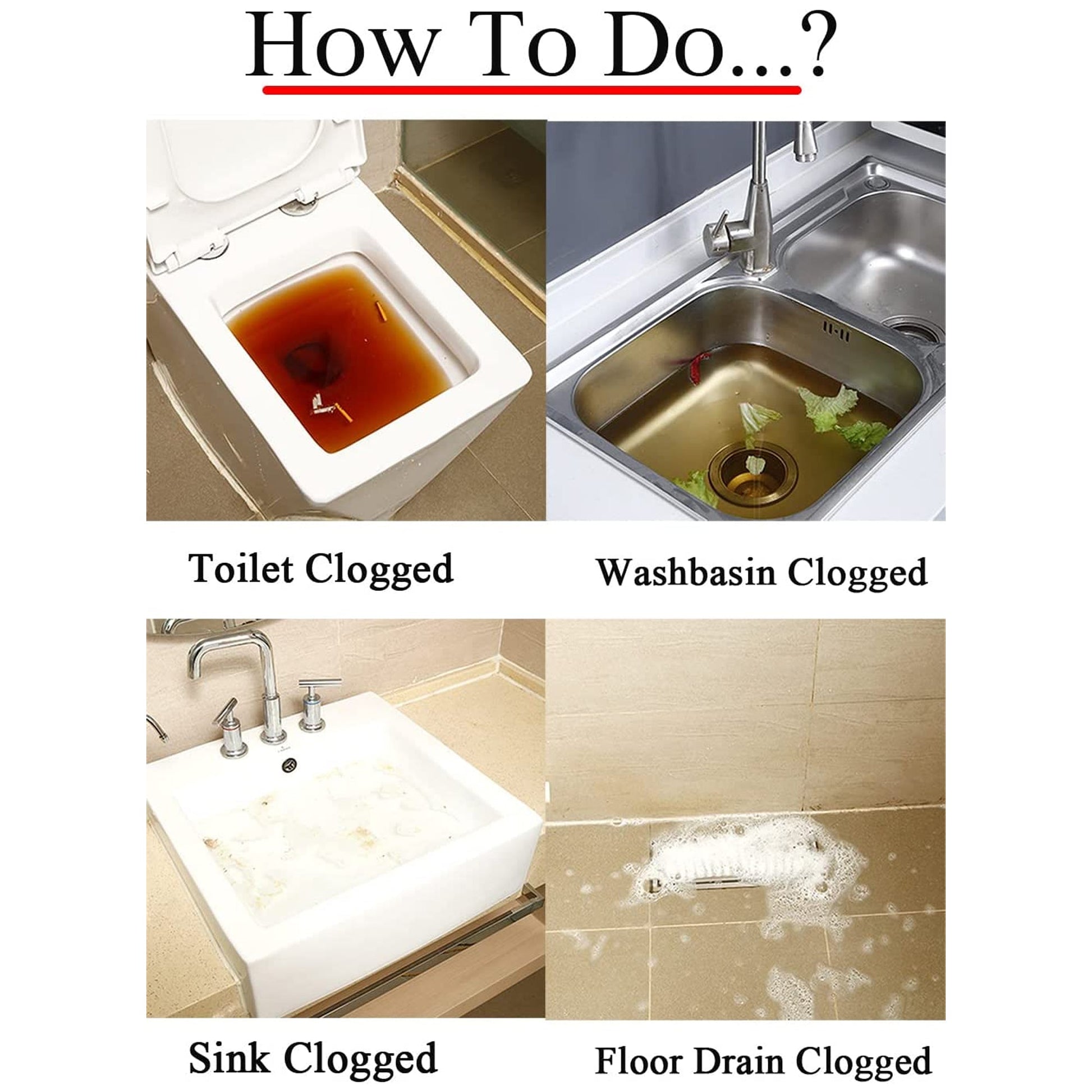 How To Do...?

Toilet Clogged

Washbasin Clogged

Sink Clogged

Floor Drain Clogged