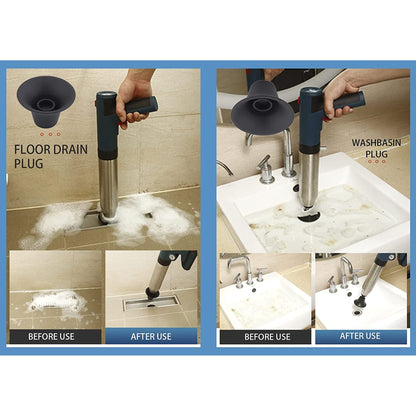 FLOOR DRAIN PLUG

BEFORE USE

AFTER USE

WASHBASIN PLUG

BEFORE USE

AFTER USE