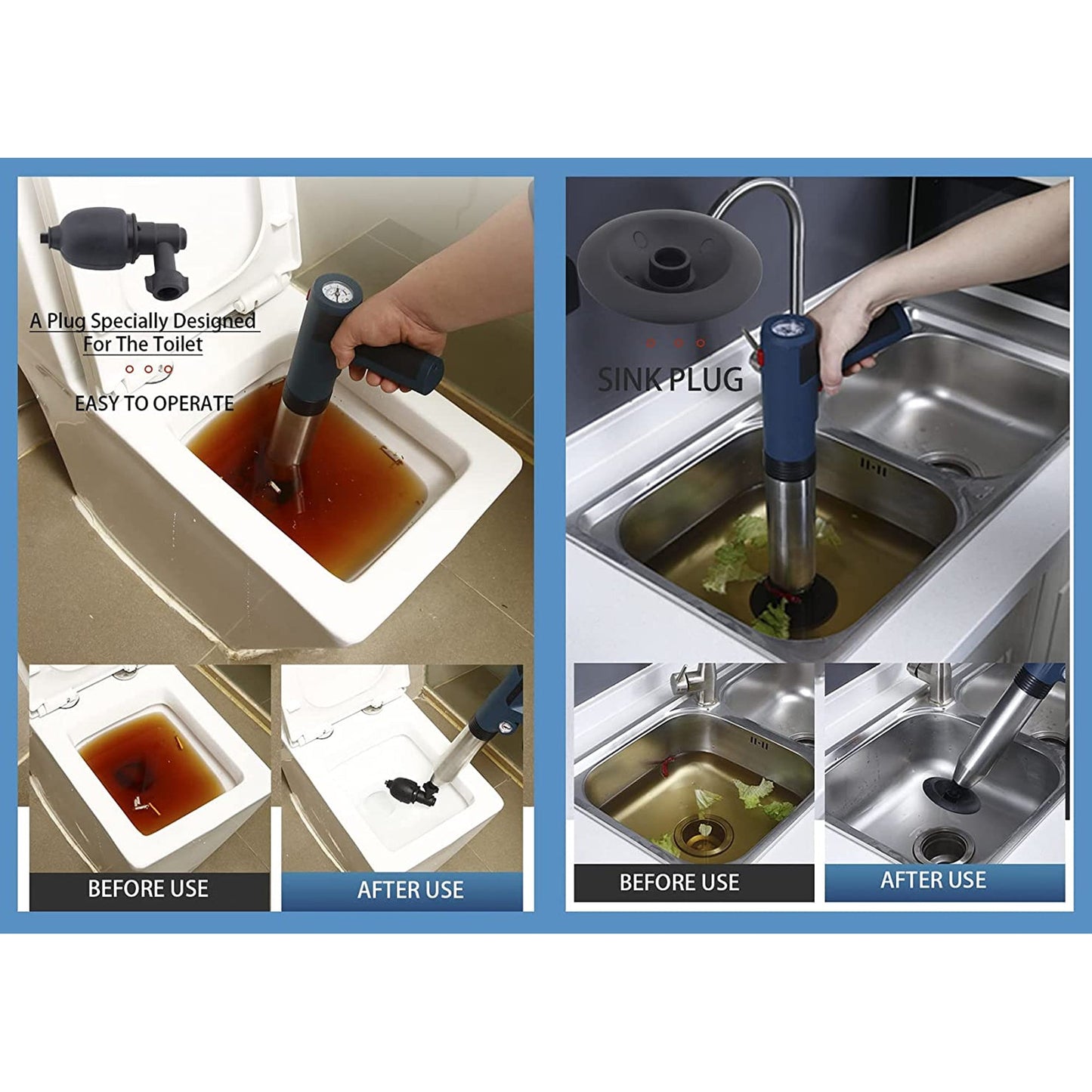 A Plug Specially Designed For The Toilet

EASY TO OPERATE

BEFORE USE

AFTER USE

SINK PLUG

BEFORE USE

AFTER USE