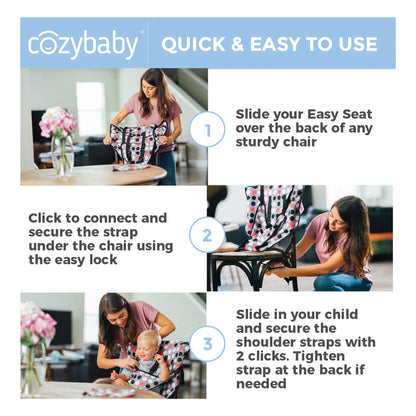 cozybaby®

QUICK & EASY TO USE

1

Slide your Easy Seat over the back of any sturdy chair

Click to connect and secure the strap under the chair using the easy lock

2

3

Slide in your child and secure the shoulder straps with 2 clicks. Tighten strap at the back if needed