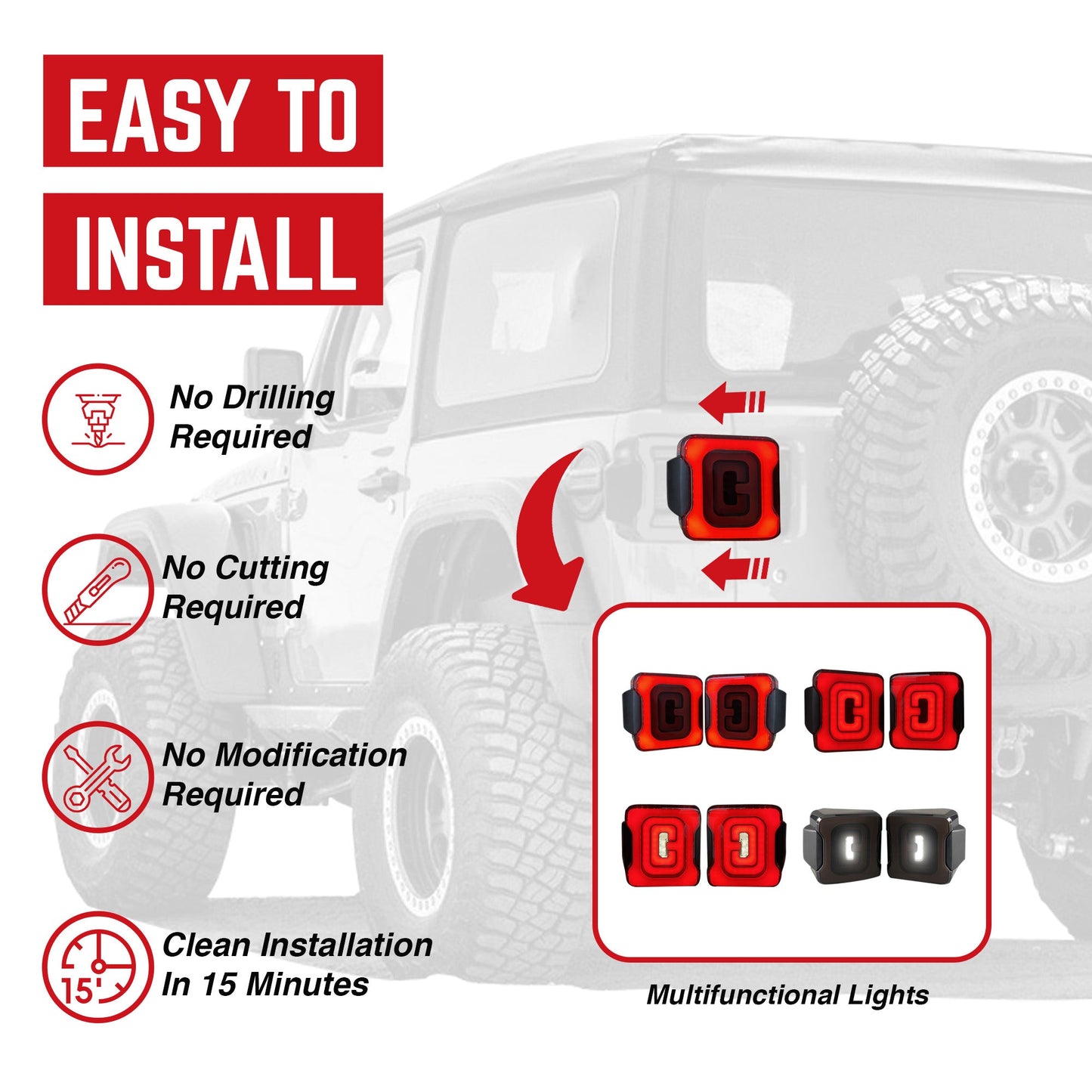 EASY TO
INSTALL

No Drilling
Required

No Cutting
Required

No Modification
Required

15'

Clean Installation
In 15 Minutes

Multifunctional Lights