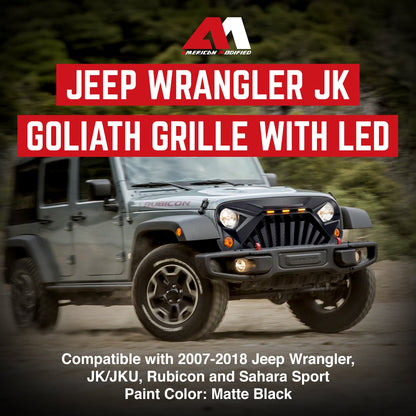 AMERICAN MODIFIED

JEEP WRANGLER JK
GOLIATH GRILLE WITH LED

RUBICON

Compatible with 2007-2018 Jeep Wrangler, JK/JKU, Rubicon and Sahara Sport
Paint Color: Matte Black