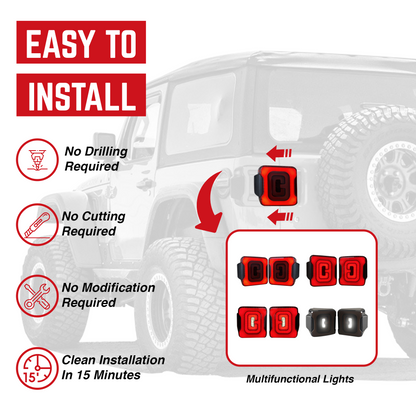 EASY TO
INSTALL

No Drilling Required

No Cutting Required

No Modification Required

15'
Clean Installation In 15 Minutes

Multifunctional Lights