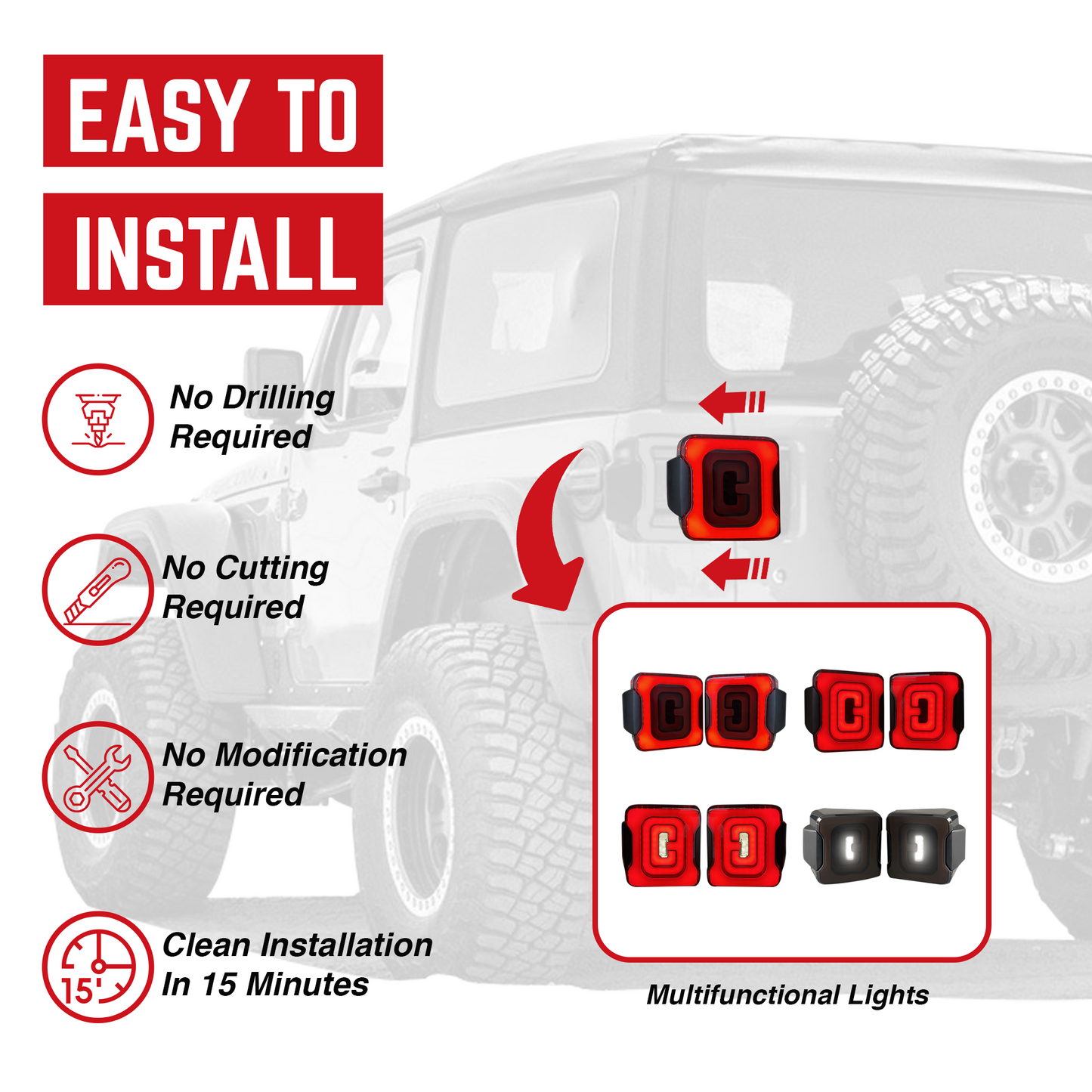 EASY TO

INSTALL

No Drilling Required

No Cutting Required

No Modification Required

15'

Clean Installation In 15 Minutes

Multifunctional Lights