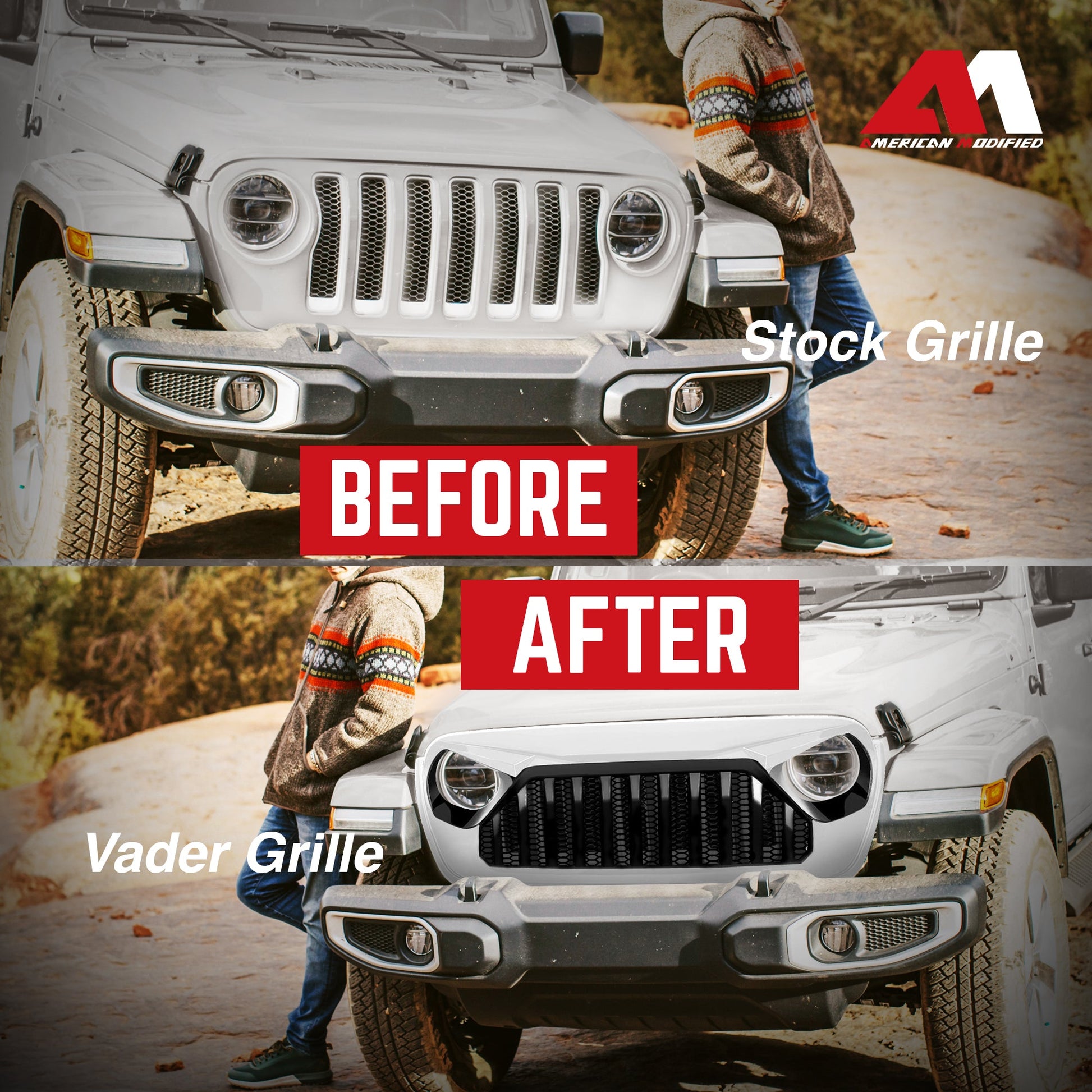 AMERICAN MODIFIED

Stock Grille

BEFORE

AFTER

Vader Grille