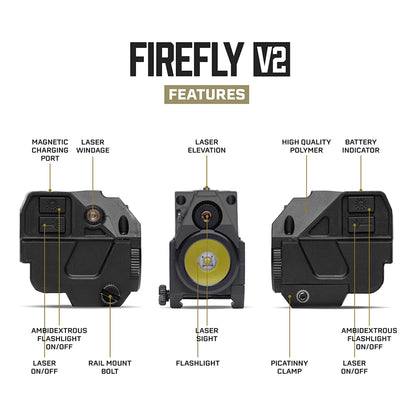 FIREFLY V2

FEATURES

MAGNETIC CHARGING PORT

LASER WINDAGE

LASER ELEVATION

HIGH QUALITY POLYMER

BATTERY INDICATOR

AMBIDEXTROUS FLASHLIGHT ON/OFF

LASER ON/OFF

RAIL MOUNT BOLT

LASER SIGHT

FLASHLIGHT

PICATINNY CLAMP

AMBIDEXTROUS FLASHLIGHT ON/OFF

LASER ON/OFF