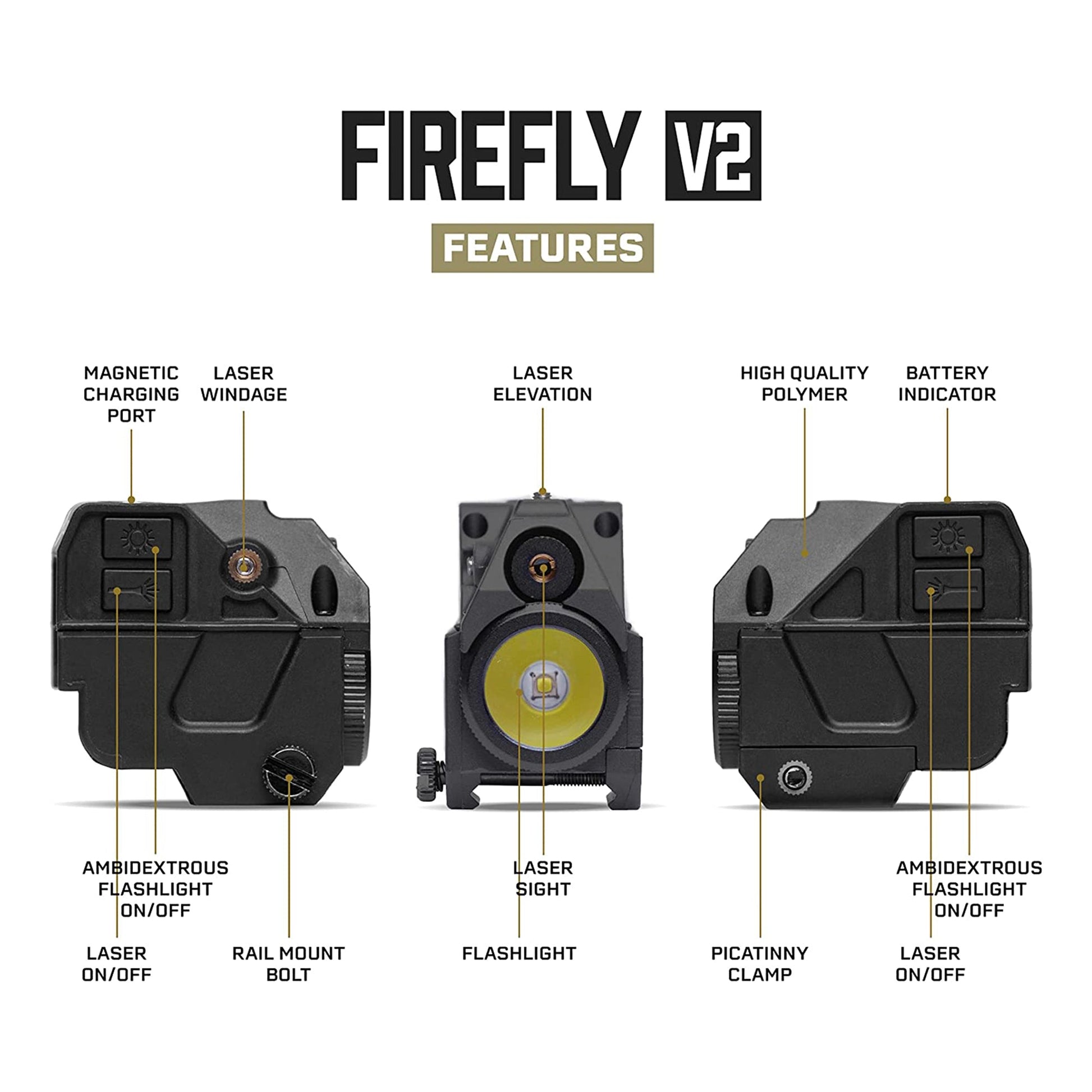 FIREFLY V2

FEATURES

MAGNETIC CHARGING PORT

LASER WINDAGE

LASER ELEVATION

HIGH QUALITY POLYMER

BATTERY INDICATOR

AMBIDEXTROUS FLASHLIGHT ON/OFF

LASER SIGHT

AMBIDEXTROUS FLASHLIGHT ON/OFF

LASER ON/OFF

RAIL MOUNT BOLT

FLASHLIGHT

PICATINNY CLAMP

LASER ON/OFF