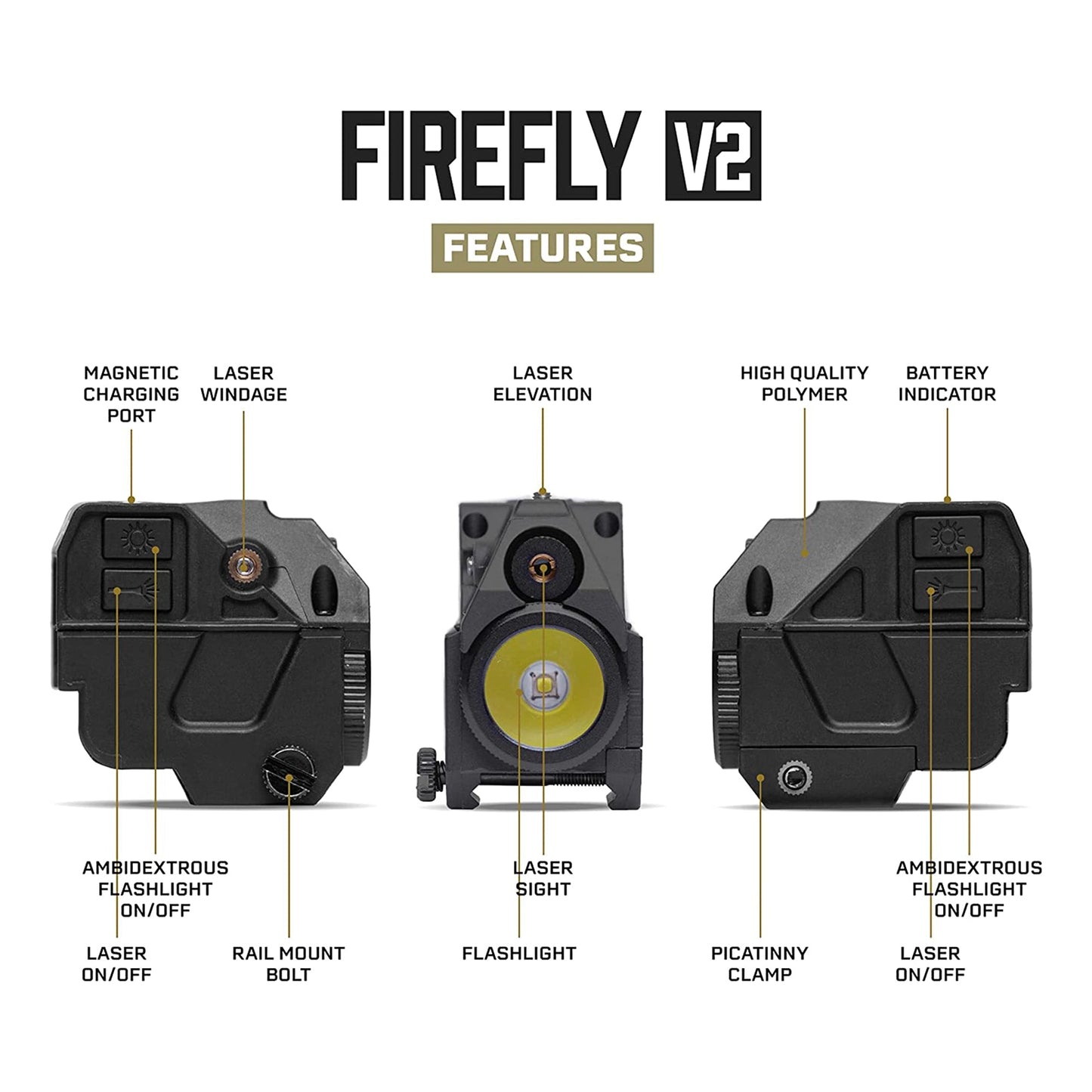 FIREFLY V2

FEATURES

MAGNETIC CHARGING PORT

LASER WINDAGE

LASER ELEVATION

HIGH QUALITY POLYMER

BATTERY INDICATOR

AMBIDEXTROUS FLASHLIGHT ON/OFF

LASER ON/OFF

RAIL MOUNT BOLT

LASER SIGHT

FLASHLIGHT

PICATINNY CLAMP

AMBIDEXTROUS FLASHLIGHT ON/OFF

LASER ON/OFF