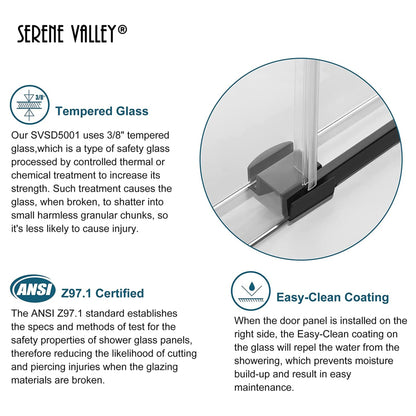 SERENE VALLEY®

3/8"

Tempered Glass

Our SVSD5001 uses 3/8" tempered glass,which is a type of safety glass processed by controlled thermal or chemical treatment to increase its strength. Such treatment causes the glass, when broken, to shatter into small harmless granular chunks, so it's less likely to cause injury.

ANSI

Z97.1 Certified

The ANSI Z97.1 standard establishes the specs and methods of test for the safety properties of shower glass panels, therefore reducing the likelihood of cutting and piercing injuries when the glazing materials are broken.

Easy-Clean Coating

When the door panel is installed on the right side, the Easy-Clean coating on the glass will repel the water from the showering, which prevents moisture build-up and result in easy maintenance.