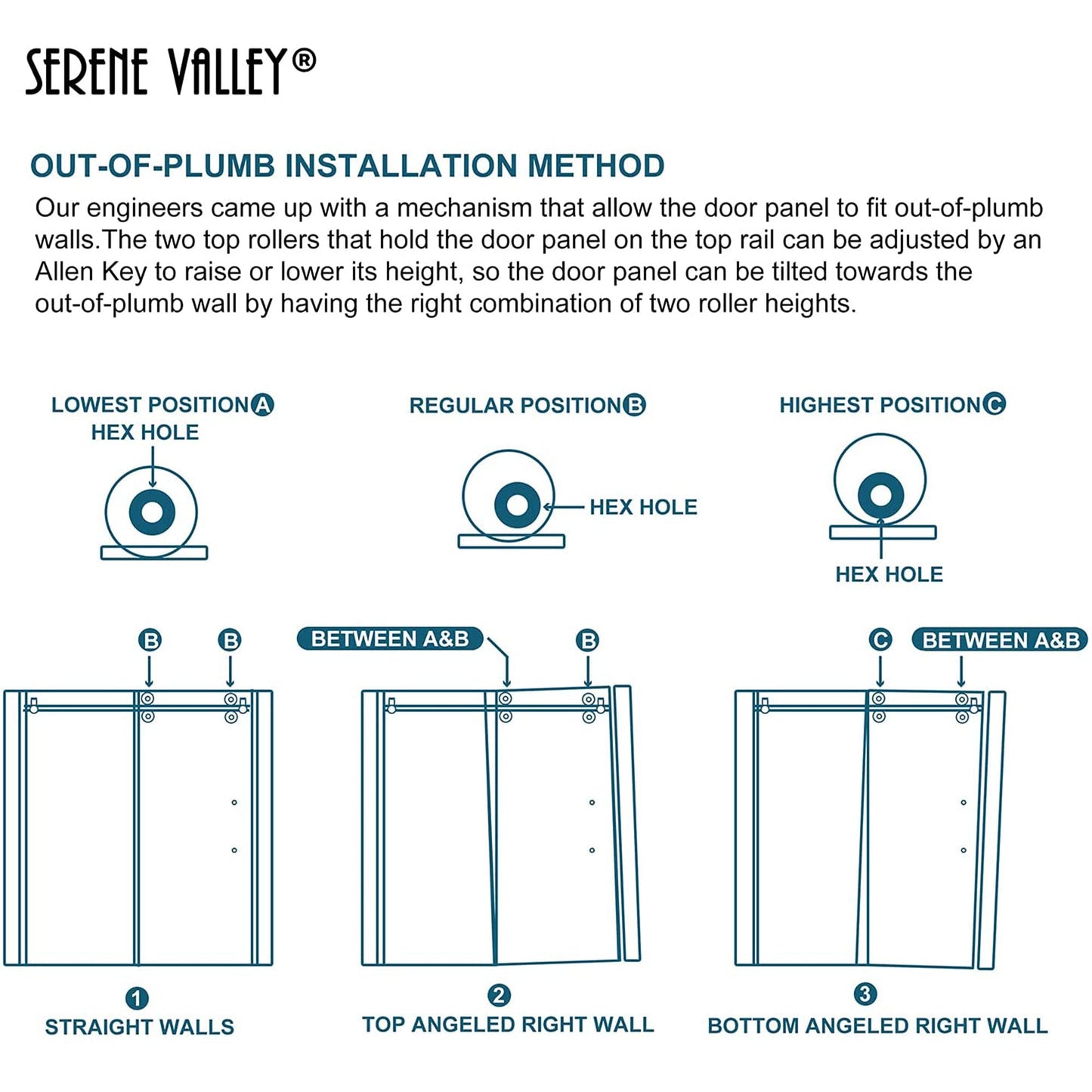 SERENE VALLEY®

OUT-OF-PLUMB INSTALLATION METHOD

Our engineers came up with a mechanism that allow the door panel to fit out-of-plumb walls.The two top rollers that hold the door panel on the top rail can be adjusted by an Allen Key to raise or lower its height, so the door panel can be tilted towards the out-of-plumb wall by having the right combination of two roller heights.

LOWEST POSITION A
HEX HOLE

REGULAR POSITION B
HEX HOLE

HIGHEST POSITION C
HEX HOLE

B B

BETWEEN A&B B

C BETWEEN A&B

1
STRAIGHT WALLS

2
TOP ANGELED RIGHT WALL

3
BOTTOM ANGELED RIGHT WALL