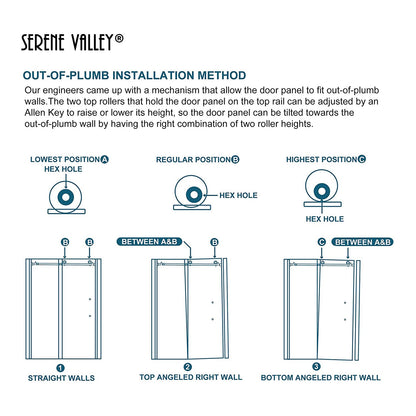 SERENE VALLEY®

OUT-OF-PLUMB INSTALLATION METHOD

Our engineers came up with a mechanism that allow the door panel to fit out-of-plumb walls.The two top rollers that hold the door panel on the top rail can be adjusted by an Allen Key to raise or lower its height, so the door panel can be tilted towards the out-of-plumb wall by having the right combination of two roller heights.

LOWEST POSITION A
HEX HOLE

REGULAR POSITION B
HEX HOLE

HIGHEST POSITION C
HEX HOLE

B B

BETWEEN A&B B

C BETWEEN A&B

1
STRAIGHT WALLS

2
TOP ANGELED RIGHT WALL

3
BOTTOM ANGELED RIGHT WALL