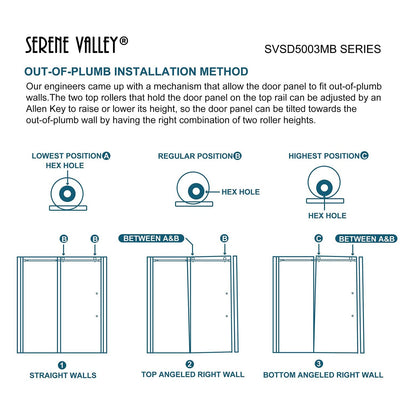 SERENE VALLEY®

SVSD5003MB SERIES

OUT-OF-PLUMB INSTALLATION METHOD

Our engineers came up with a mechanism that allow the door panel to fit out-of-plumb walls.The two top rollers that hold the door panel on the top rail can be adjusted by an Allen Key to raise or lower its height, so the door panel can be tilted towards the out-of-plumb wall by having the right combination of two roller heights.

LOWEST POSITION A
HEX HOLE

REGULAR POSITION B
HEX HOLE

HIGHEST POSITION C
HEX HOLE

B B

BETWEEN A&B B

C BETWEEN A&B

1
STRAIGHT WALLS

2
TOP ANGELED RIGHT WALL

3
BOTTOM ANGELED RIGHT WALL