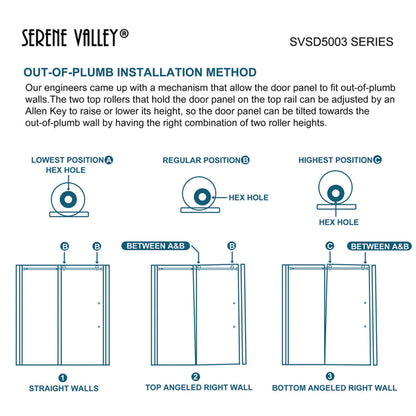 SERENE VALLEY®

SVSD5003 SERIES

OUT-OF-PLUMB INSTALLATION METHOD

Our engineers came up with a mechanism that allow the door panel to fit out-of-plumb walls.The two top rollers that hold the door panel on the top rail can be adjusted by an Allen Key to raise or lower its height, so the door panel can be tilted towards the out-of-plumb wall by having the right combination of two roller heights.

LOWEST POSITION A
HEX HOLE

REGULAR POSITION B
HEX HOLE

HIGHEST POSITION C
HEX HOLE

B B

BETWEEN A&B B

C BETWEEN A&B

1
STRAIGHT WALLS

2
TOP ANGELED RIGHT WALL

3
BOTTOM ANGELED RIGHT WALL