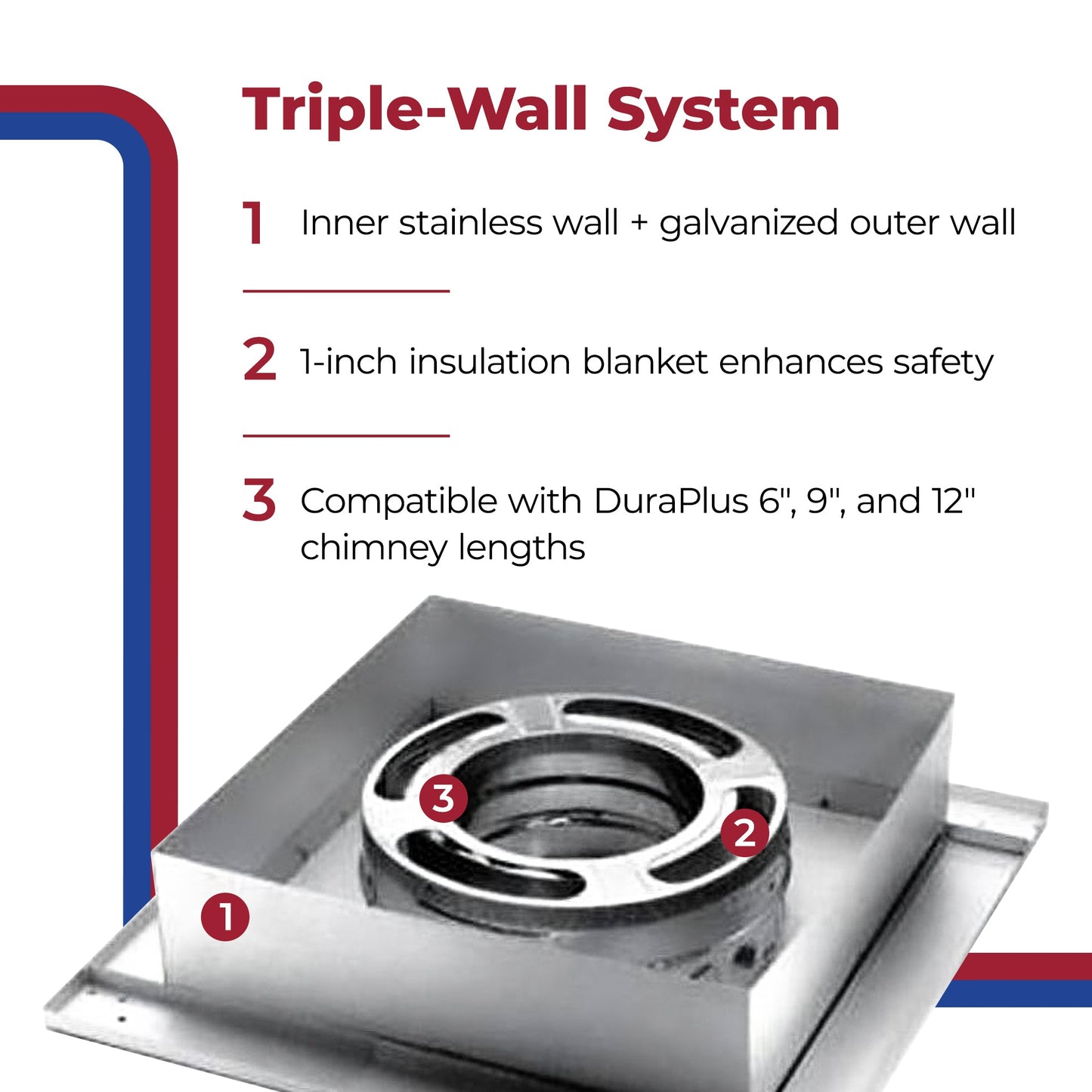 Triple-Wall System

1 Inner stainless wall + galvanized outer wall

2 1-inch insulation blanket enhances safety

3 Compatible with DuraPlus 6", 9", and 12" chimney lengths

3

2

1