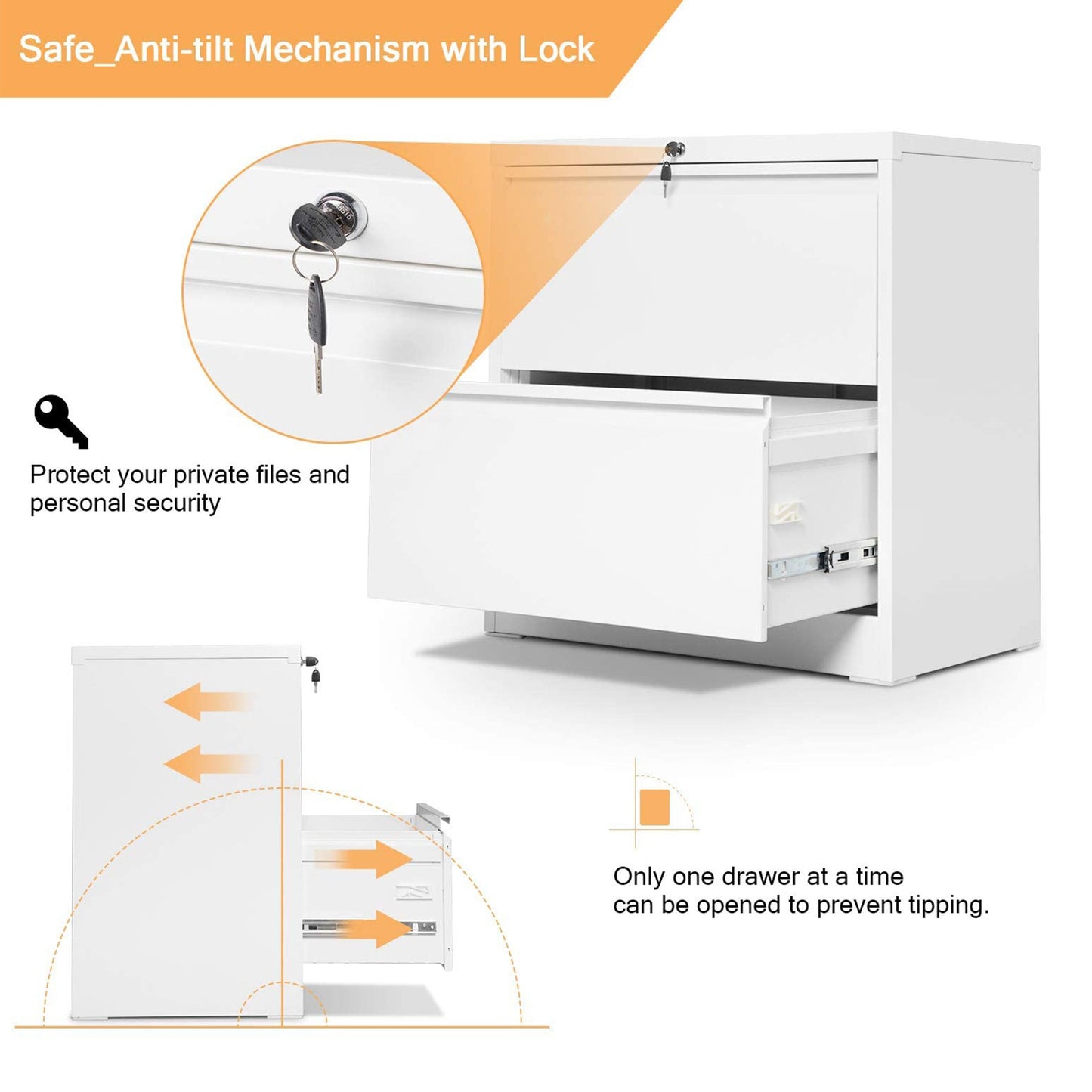 Safe_Anti-tilt Mechanism with Lock

Protect your private files and personal security

Only one drawer at a time can be opened to prevent tipping.