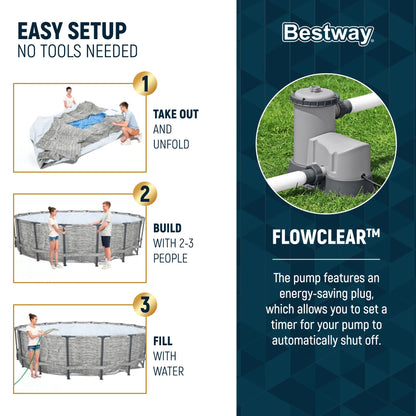 EASY SETUP
NO TOOLS NEEDED

1

TAKE OUT
AND
UNFOLD

2

BUILD
WITH 2-3
PEOPLE

3

FILL
WITH
WATER

Bestway

FLOWCLEAR™

The pump features an energy-saving plug, which allows you to set a timer for your pump to automatically shut off.