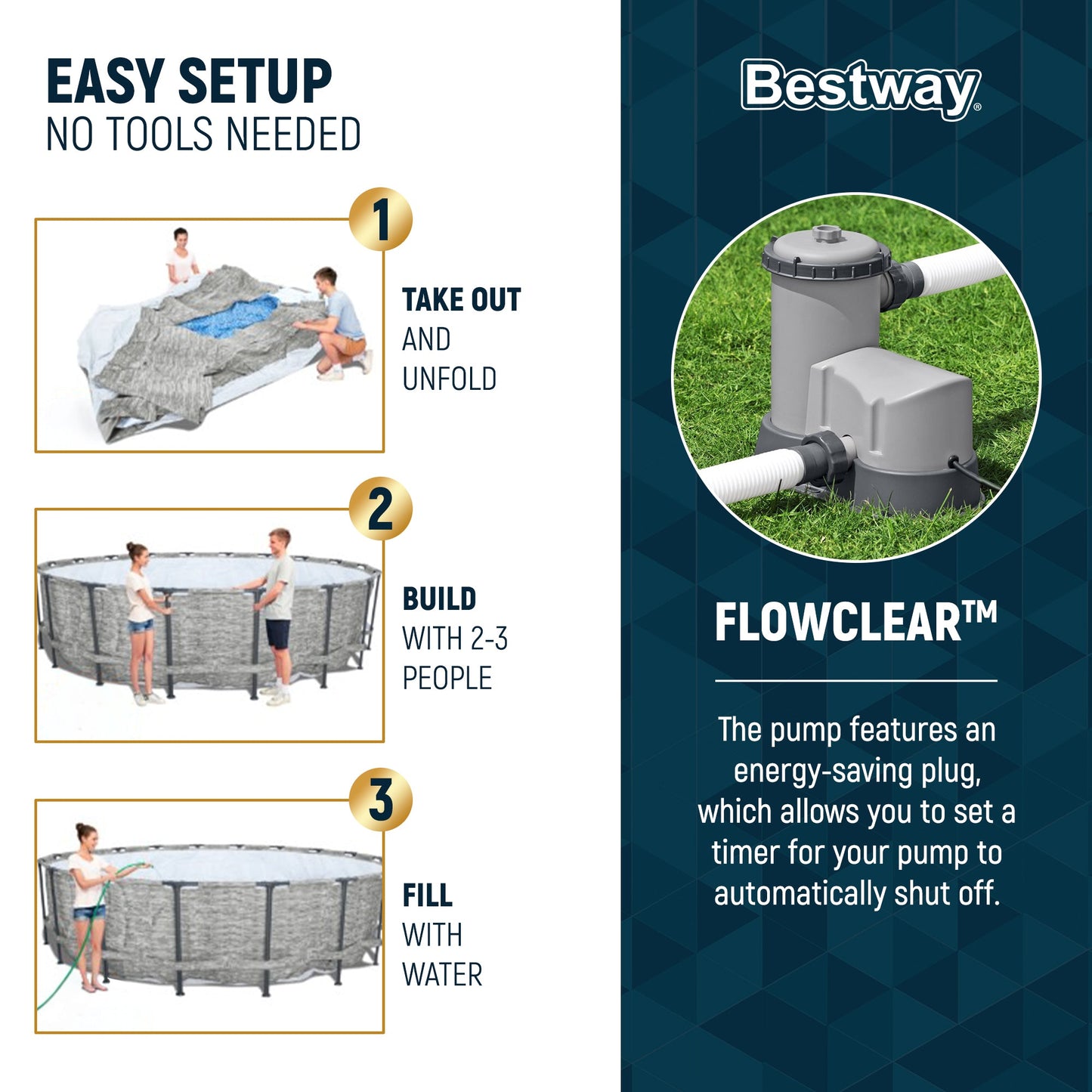 EASY SETUP
NO TOOLS NEEDED

1

TAKE OUT AND UNFOLD

2

BUILD WITH 2-3 PEOPLE

3

FILL WITH WATER

Bestway®

FLOWCLEAR™

The pump features an energy-saving plug, which allows you to set a timer for your pump to automatically shut off.