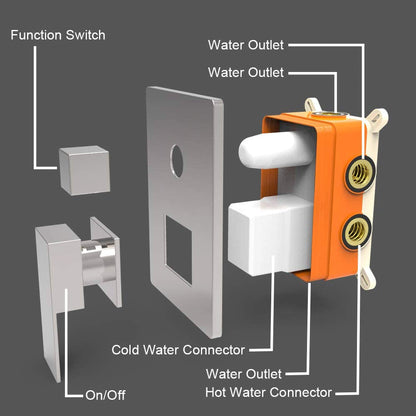 Function Switch

Water Outlet

Water Outlet

Cold Water Connector

Water Outlet

Hot Water Connector

On/Off