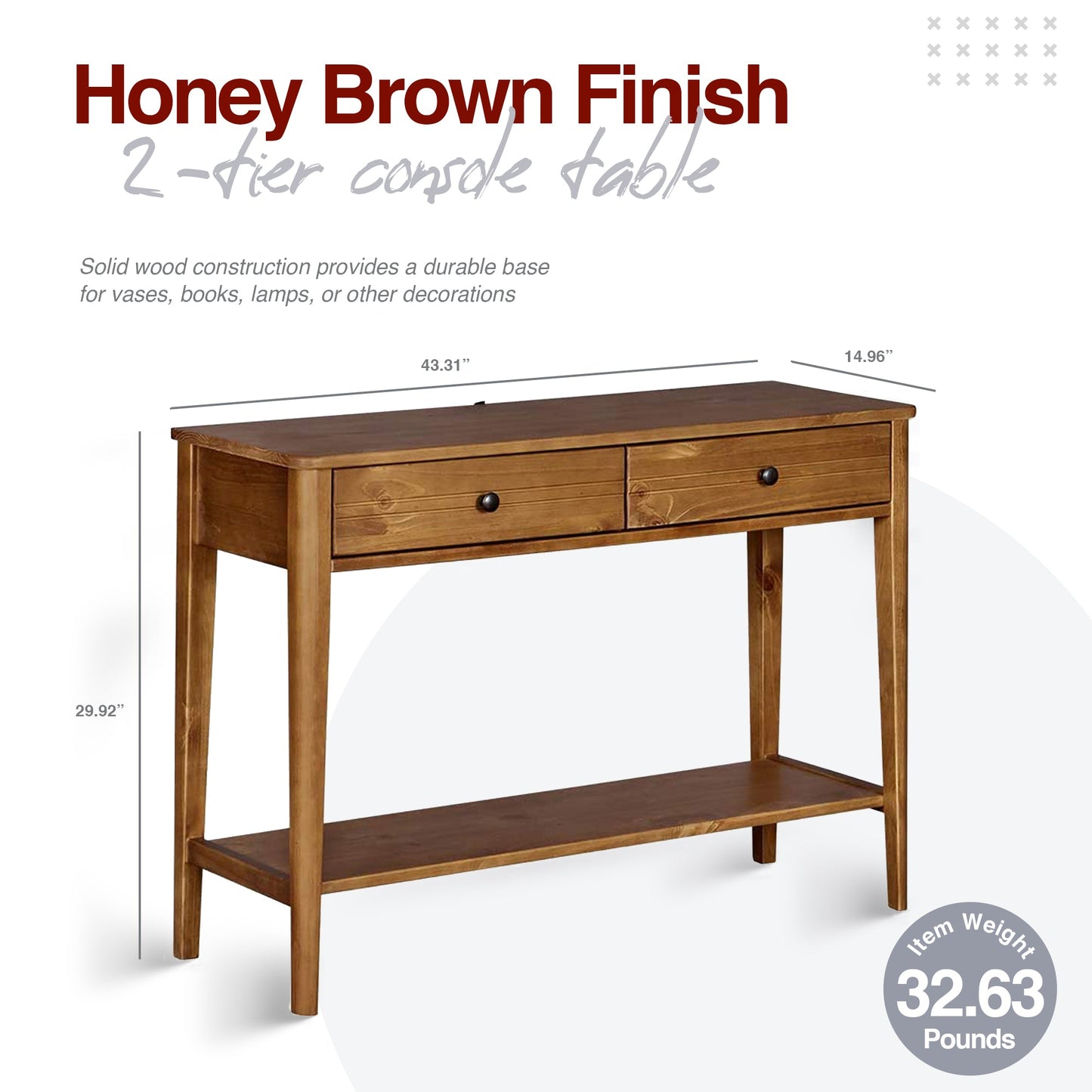 Honey Brown Finish

2-tier console table

Solid wood construction provides a durable base for vases, books, lamps, or other decorations

43.31”

14.96”

29.92”

Item Weight

32.63

Pounds