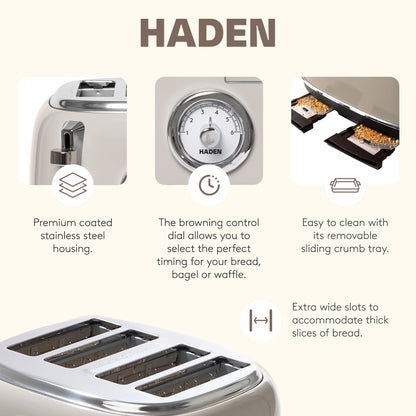 HADEN

1 2 3 4 5 6
HADEN

Premium coated stainless steel housing.

The browning control dial allows you to select the perfect timing for your bread, bagel or waffle.

Easy to clean with its removable sliding crumb tray.

Extra wide slots to accommodate thick slices of bread.