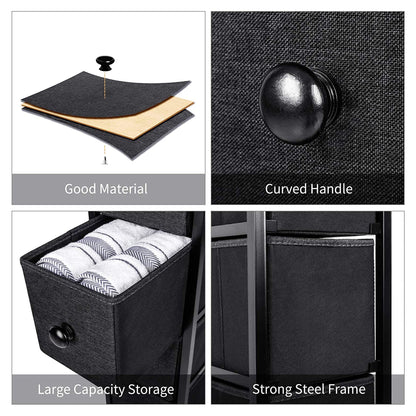 Good Material

Curved Handle

Large Capacity Storage

Strong Steel Frame