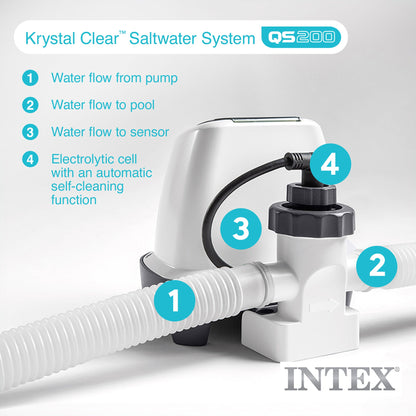 Krystal Clear™ Saltwater System QS200

1 Water flow from pump

2 Water flow to pool

3 Water flow to sensor

4 Electrolytic cell with an automatic self-cleaning function

4

3

2

1

INTEX®