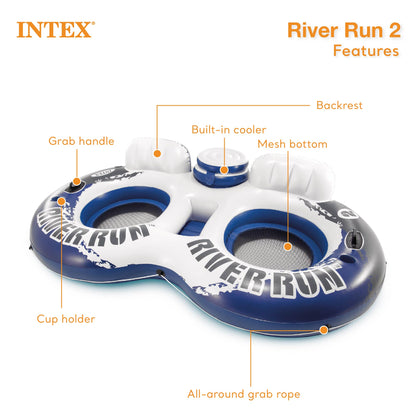 INTEX®

River Run 2
Features

Backrest

Built-in cooler

Grab handle

Mesh bottom

RIVER RUN™

RIVER RUN

Cup holder

All-around grab rope