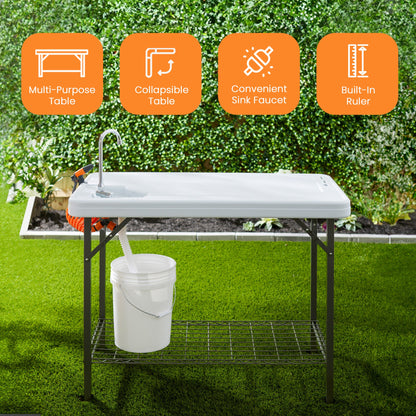 Multi-Purpose Table

Collapsible Table

Convenient Sink Faucet

Built-In Ruler