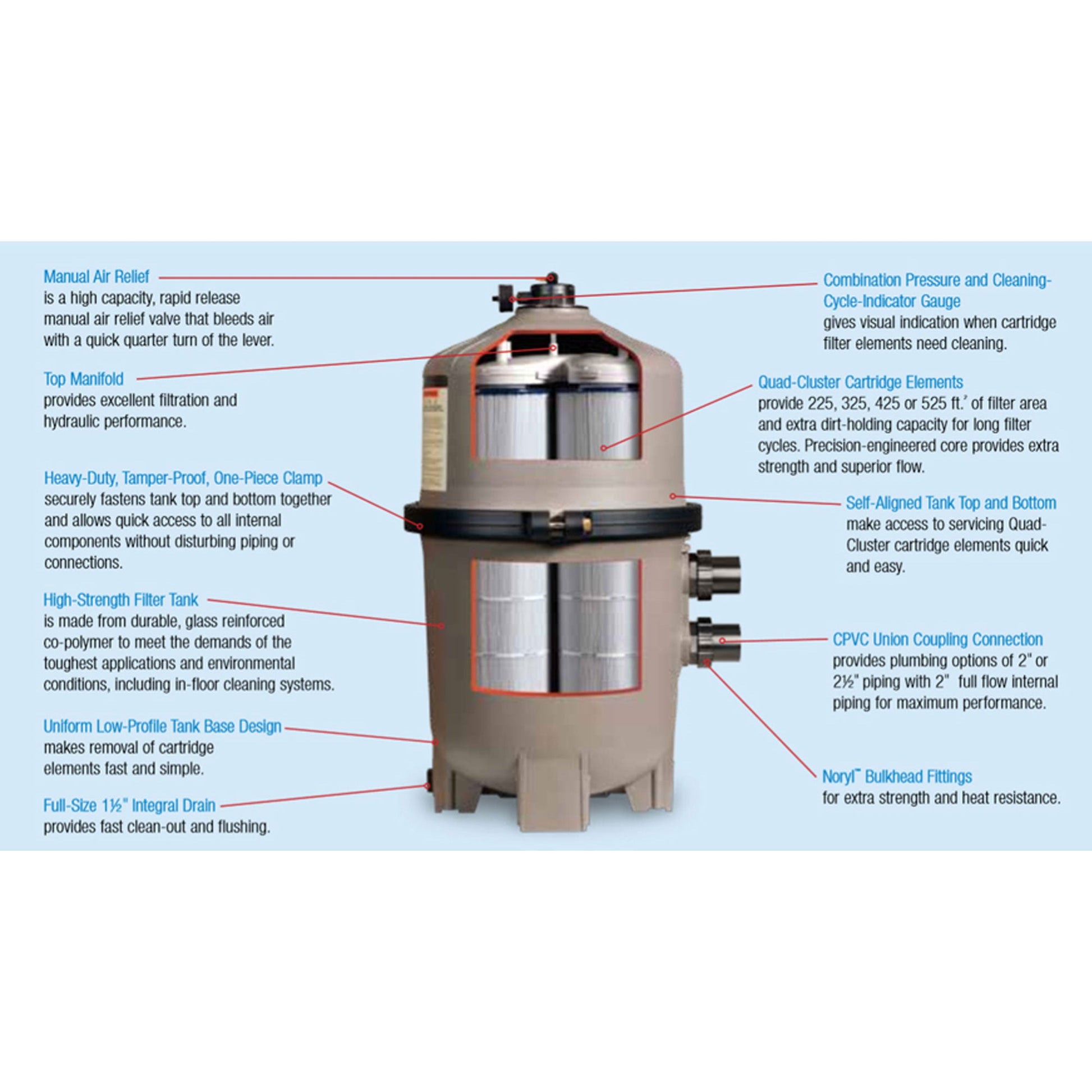 Manual Air Relief
is a high capacity, rapid release manual air relief valve that bleeds air with a quick quarter turn of the lever.

Top Manifold
provides excellent filtration and hydraulic performance.

Heavy-Duty, Tamper-Proof, One-Piece Clamp
securely fastens tank top and bottom together and allows quick access to all internal components without disturbing piping or connections.

High-Strength Filter Tank
is made from durable, glass reinforced co-polymer to meet the demands of the toughest applications and environmental conditions, including in-floor cleaning systems.

Uniform Low-Profile Tank Base Design
makes removal of cartridge elements fast and simple.

Full-Size 1½" Integral Drain
provides fast clean-out and flushing.

Combination Pressure and Cleaning-Cycle-Indicator Gauge
gives visual indication when cartridge filter elements need cleaning.

Quad-Cluster Cartridge Elements
provide 225, 325, 425 or 525 ft.$^2$ of filter area and extra dirt-holding capacity for long filter cycles. Precision-engineered core provides extra strength and superior flow.

Self-Aligned Tank Top and Bottom
make access to servicing Quad-Cluster cartridge elements quick and easy.

CPVC Union Coupling Connection
provides plumbing options of 2" or 2½" piping with 2" full flow internal piping for maximum performance.

Noryl™ Bulkhead Fittings
for extra strength and heat resistance.