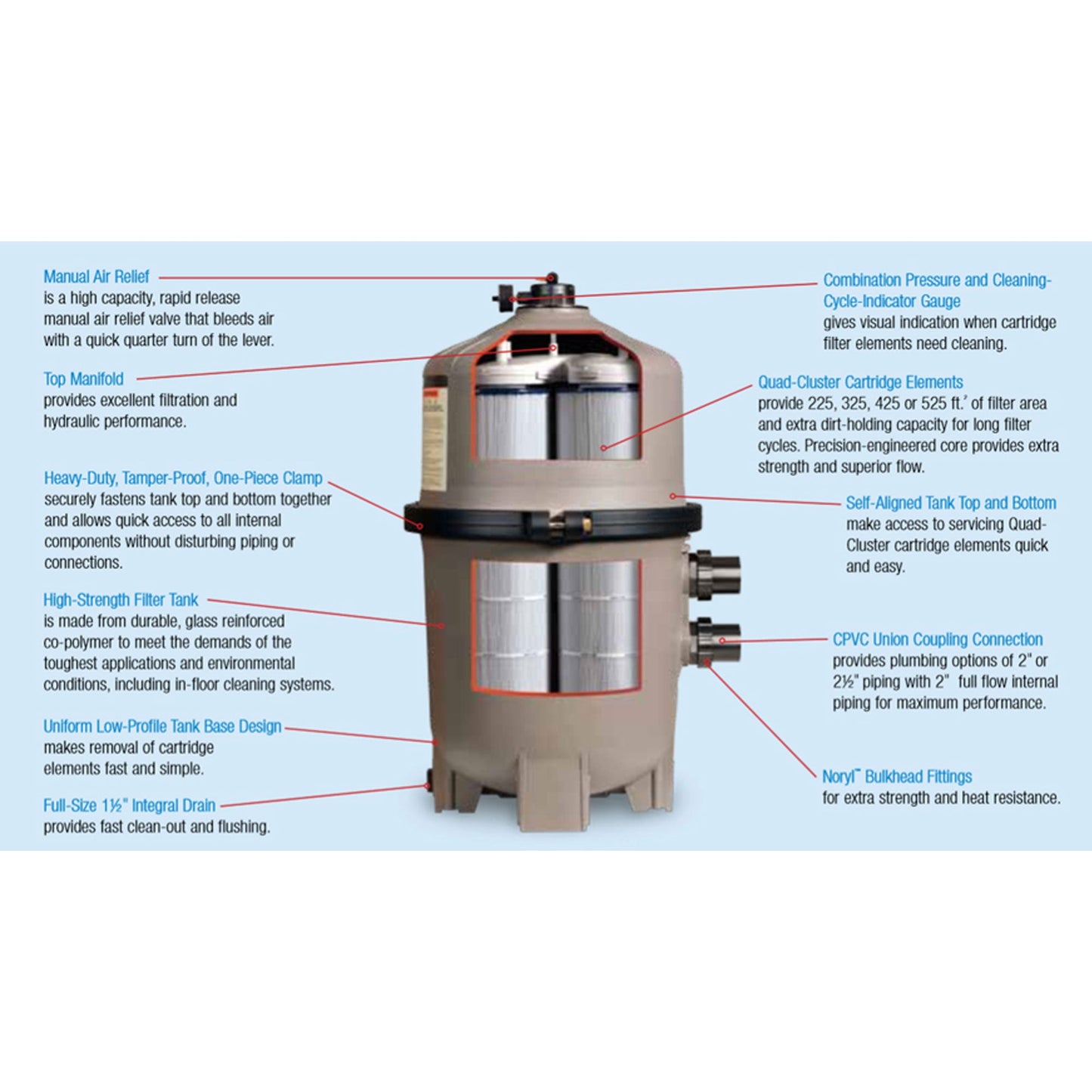 Manual Air Relief
is a high capacity, rapid release manual air relief valve that bleeds air with a quick quarter turn of the lever.

Top Manifold
provides excellent filtration and hydraulic performance.

Heavy-Duty, Tamper-Proof, One-Piece Clamp
securely fastens tank top and bottom together and allows quick access to all internal components without disturbing piping or connections.

High-Strength Filter Tank
is made from durable, glass reinforced co-polymer to meet the demands of the toughest applications and environmental conditions, including in-floor cleaning systems.

Uniform Low-Profile Tank Base Design
makes removal of cartridge elements fast and simple.

Full-Size 1½" Integral Drain
provides fast clean-out and flushing.

Combination Pressure and Cleaning-Cycle-Indicator Gauge
gives visual indication when cartridge filter elements need cleaning.

Quad-Cluster Cartridge Elements
provide 225, 325, 425 or 525 ft.$^2$ of filter area and extra dirt-holding capacity for long filter cycles. Precision-engineered core provides extra strength and superior flow.

Self-Aligned Tank Top and Bottom
make access to servicing Quad-Cluster cartridge elements quick and easy.

CPVC Union Coupling Connection
provides plumbing options of 2" or 2½" piping with 2" full flow internal piping for maximum performance.

Noryl™ Bulkhead Fittings
for extra strength and heat resistance.