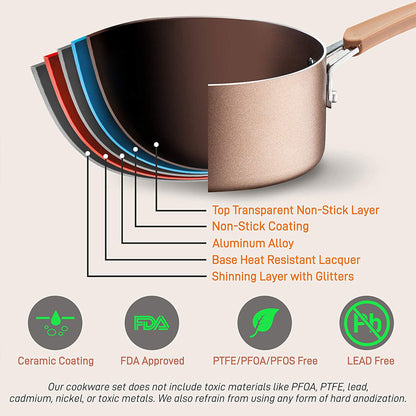 Top Transparent Non-Stick Layer
Non-Stick Coating
Aluminum Alloy
Base Heat Resistant Lacquer
Shinning Layer with Glitters

FDA

Pb

Ceramic Coating
FDA Approved
PTFE/PFOA/PFOS Free
LEAD Free

Our cookware set does not include toxic materials like PFOA, PTFE, lead, cadmium, nickel, or toxic metals. We also refrain from using any form of hard anodization.