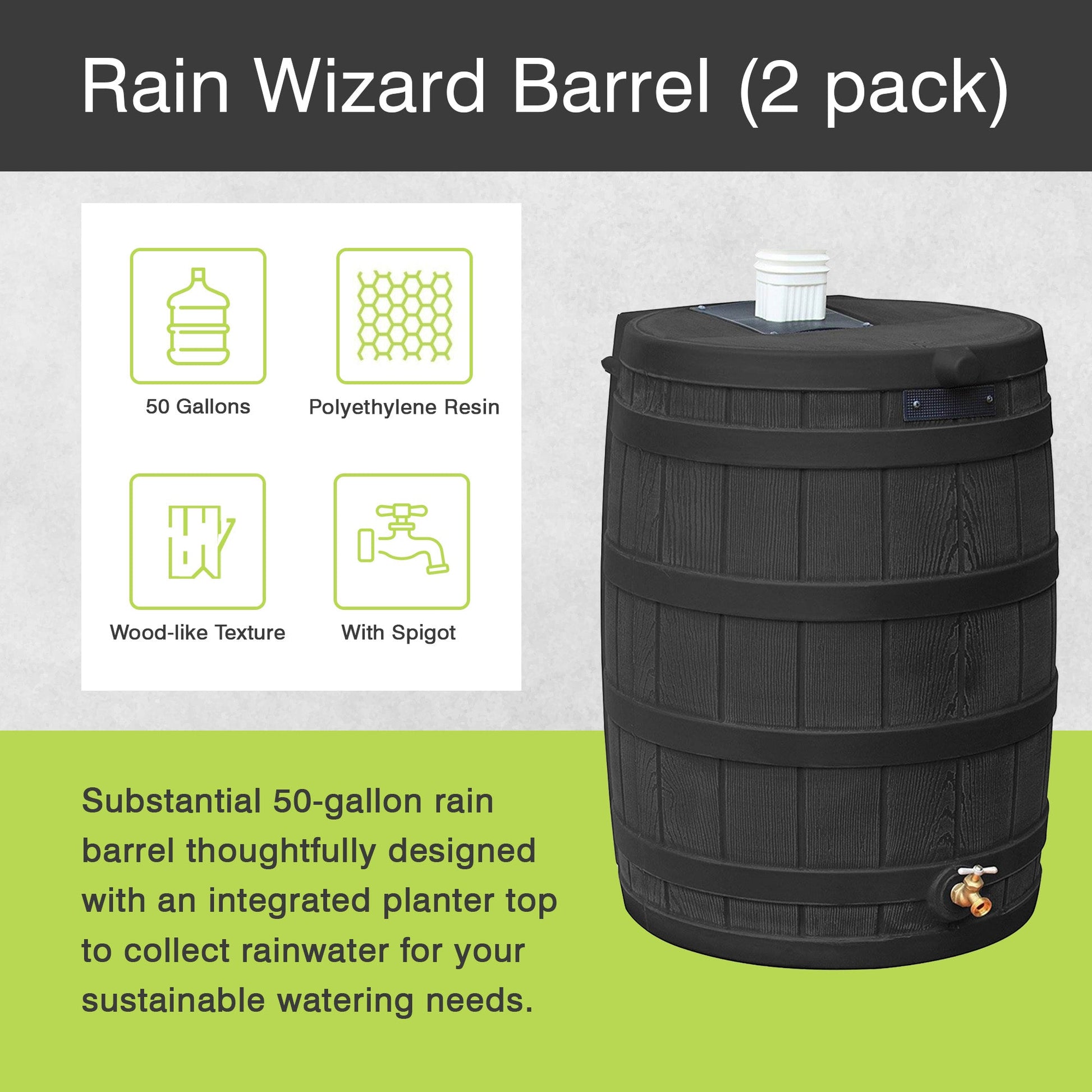 Rain Wizard Barrel (2 pack)

50 Gallons

Polyethylene Resin

Wood-like Texture

With Spigot

Substantial 50-gallon rain barrel thoughtfully designed with an integrated planter top to collect rainwater for your sustainable watering needs.