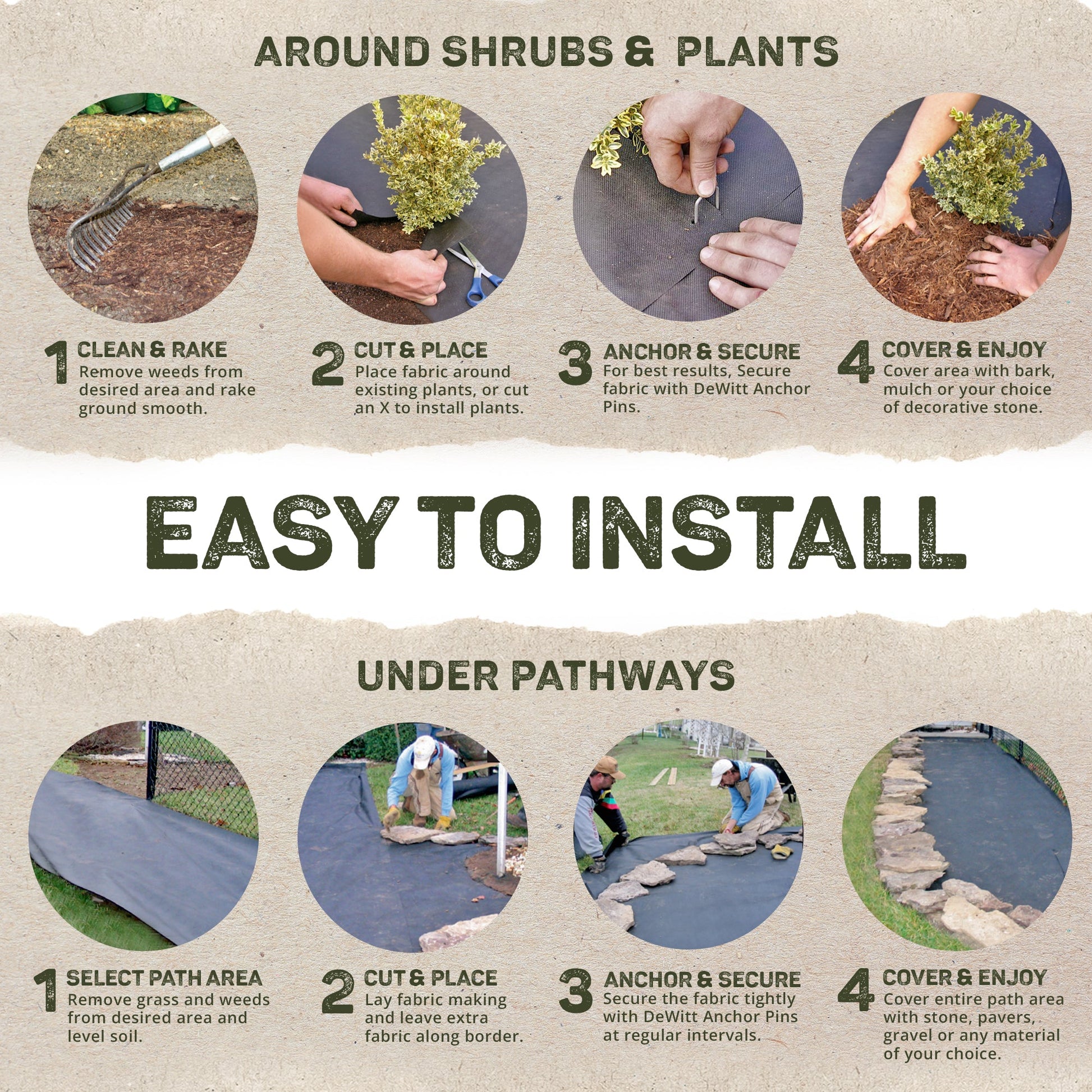 AROUND SHRUBS & PLANTS

1 CLEAN & RAKE
Remove weeds from desired area and rake ground smooth.

2 CUT & PLACE
Place fabric around existing plants, or cut an X to install plants.

3 ANCHOR & SECURE
For best results, Secure fabric with DeWitt Anchor Pins.

4 COVER & ENJOY
Cover area with bark, mulch or your choice of decorative stone.

EASY TO INSTALL

UNDER PATHWAYS

1 SELECT PATH AREA
Remove grass and weeds from desired area and level soil.

2 CUT & PLACE
Lay fabric making and leave extra fabric along border.

3 ANCHOR & SECURE
Secure the fabric tightly with DeWitt Anchor Pins at regular intervals.

4 COVER & ENJOY
Cover entire path area with stone, pavers, gravel or any material of your choice.