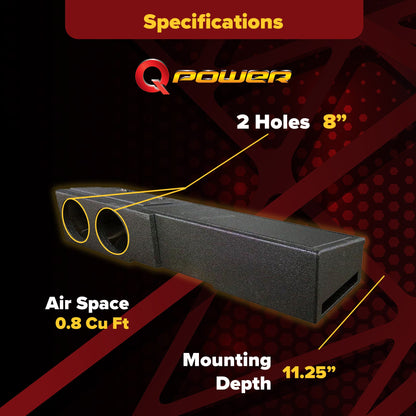 Specifications

Q POWER

2 Holes 8”

Air Space
0.8 Cu Ft

Mounting
Depth
11.25”