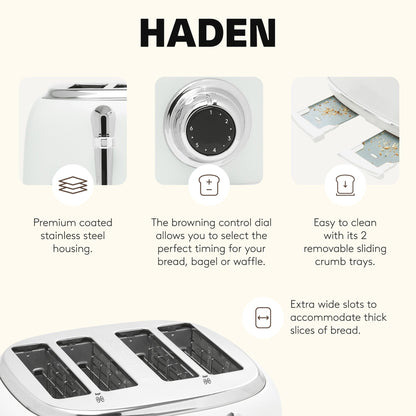 HADEN

1 2 3 4 5 6

Premium coated stainless steel housing.

The browning control dial allows you to select the perfect timing for your bread, bagel or waffle.

Easy to clean with its 2 removable sliding crumb trays.

Extra wide slots to accommodate thick slices of bread.