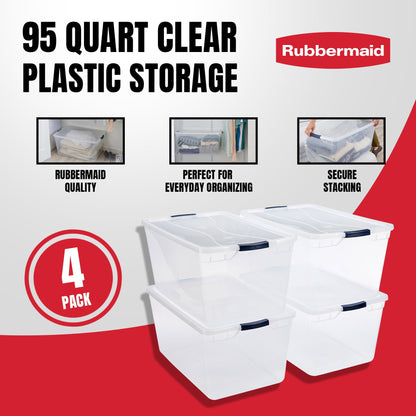 95 QUART CLEAR PLASTIC STORAGE

Rubbermaid

RUBBERMAID QUALITY

PERFECT FOR EVERYDAY ORGANIZING

SECURE STACKING

4 PACK