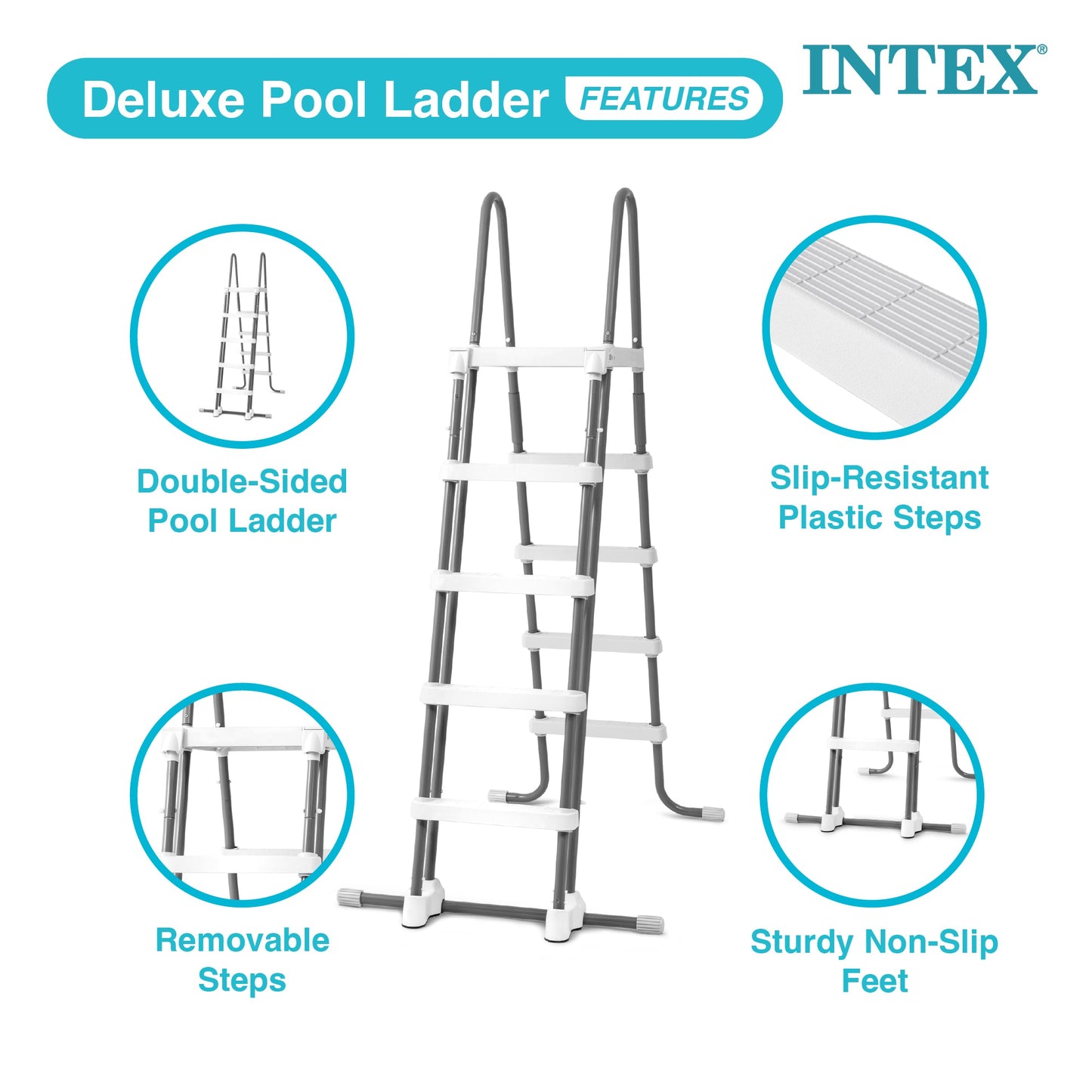 Deluxe Pool Ladder FEATURES

INTEX®

Double-Sided Pool Ladder

Slip-Resistant Plastic Steps

Removable Steps

Sturdy Non-Slip Feet