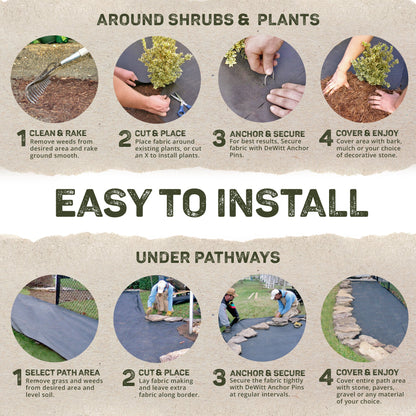 AROUND SHRUBS & PLANTS

1 CLEAN & RAKE
Remove weeds from desired area and rake ground smooth.

2 CUT & PLACE
Place fabric around existing plants, or cut an X to install plants.

3 ANCHOR & SECURE
For best results, Secure fabric with DeWitt Anchor Pins.

4 COVER & ENJOY
Cover area with bark, mulch or your choice of decorative stone.

EASY TO INSTALL

UNDER PATHWAYS

1 SELECT PATH AREA
Remove grass and weeds from desired area and level soil.

2 CUT & PLACE
Lay fabric making and leave extra fabric along border.

3 ANCHOR & SECURE
Secure the fabric tightly with DeWitt Anchor Pins at regular intervals.

4 COVER & ENJOY
Cover entire path area with stone, pavers, gravel or any material of your choice.