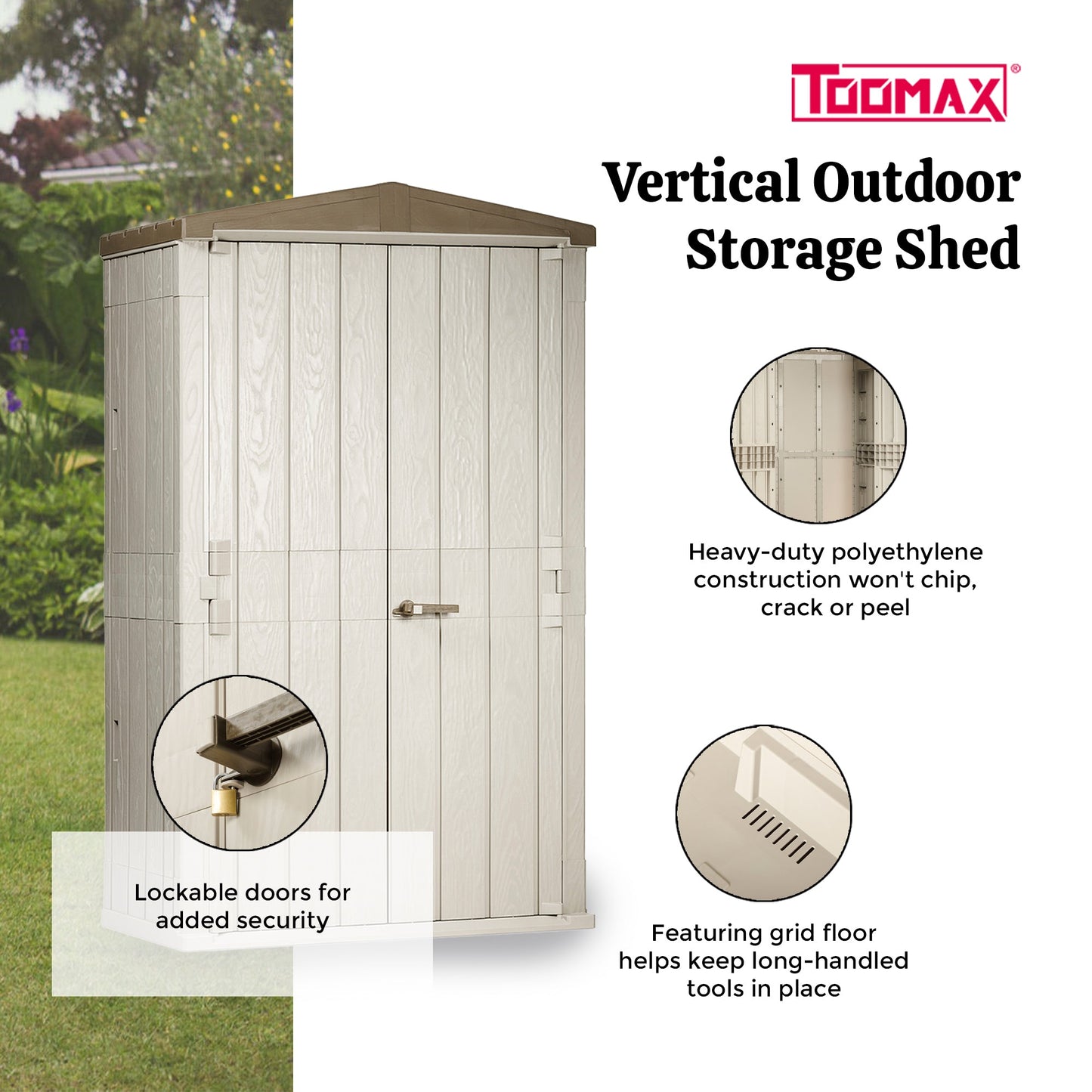 TOOMAX®

Vertical Outdoor Storage Shed

Heavy-duty polyethylene construction won't chip, crack or peel

Lockable doors for added security

Featuring grid floor helps keep long-handled tools in place